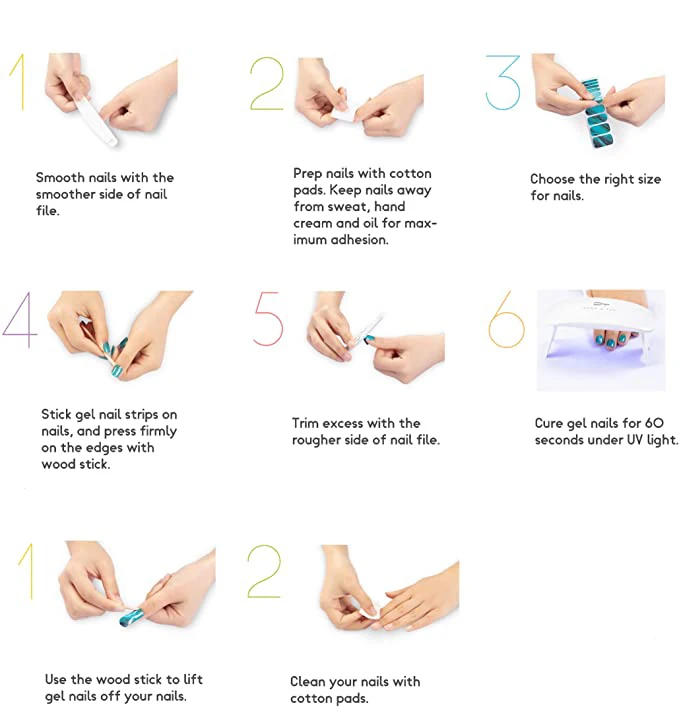 1

Smooth nails with the smoother side of nail file.

2

Prep nails with cotton pads. Keep nails away from sweat, hand cream and oil for maximum adhesion.

3

Choose the right size for nails.

4

Stick gel nail strips on nails, and press firmly on the edges with wood stick.

5

Trim excess with the rougher side of nail file.

6

Cure gel nails for 60 seconds under UV light.

1

Use the wood stick to lift gel nails off your nails.

2

Clean your nails with cotton pads.