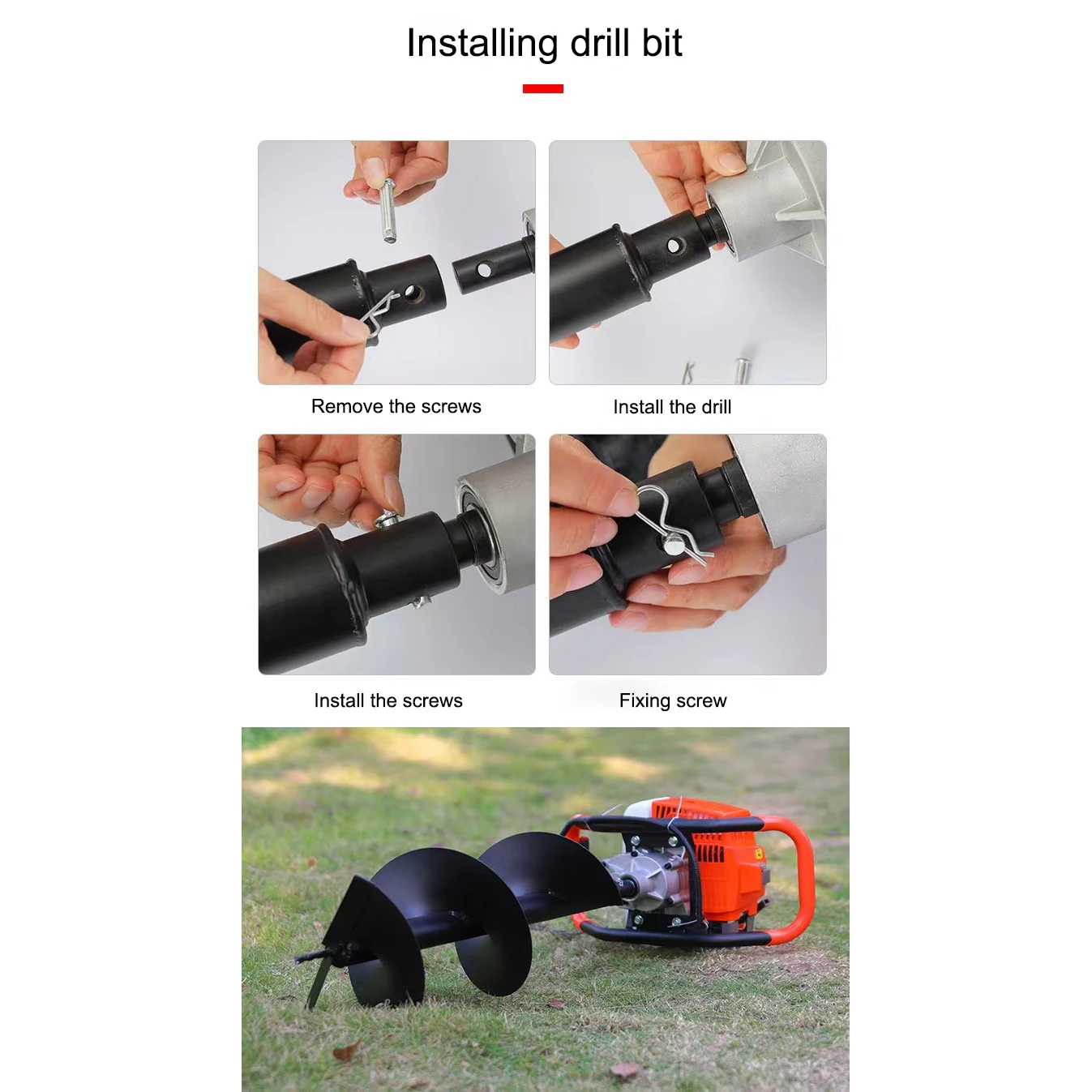 Installing drill bit

Remove the screws

Install the drill

Install the screws

Fixing screw