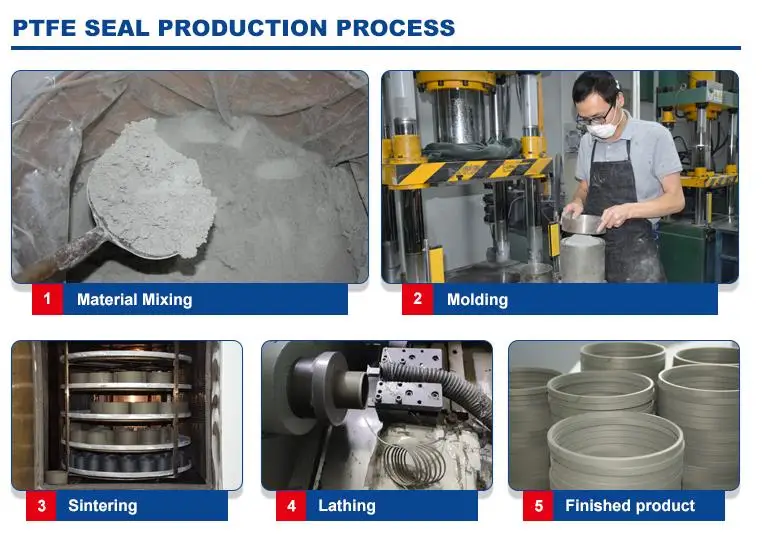 PTFE SEAL PRODUCTION PROCESS

1 Material Mixing

2 Molding

3 Sintering

4 Lathing

5 Finished product