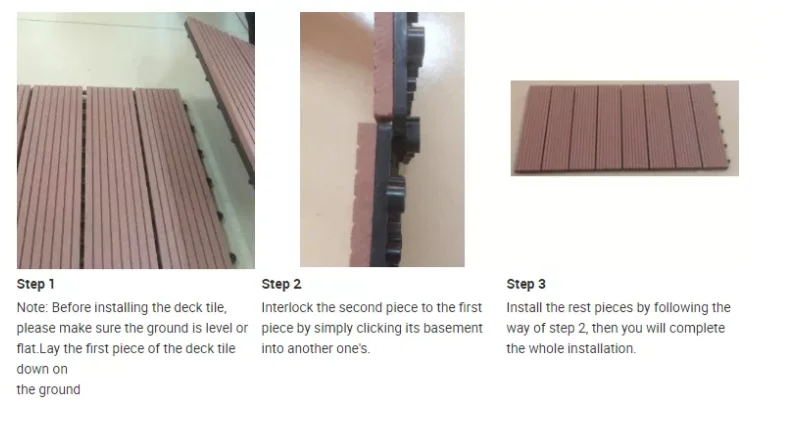 Step 1

Note: Before installing the deck tile, please make sure the ground is level or flat.Lay the first piece of the deck tile down on
the ground

Step 2

Interlock the second piece to the first piece by simply clicking its basement into another one's.

Step 3

Install the rest pieces by following the way of step 2, then you will complete the whole installation.