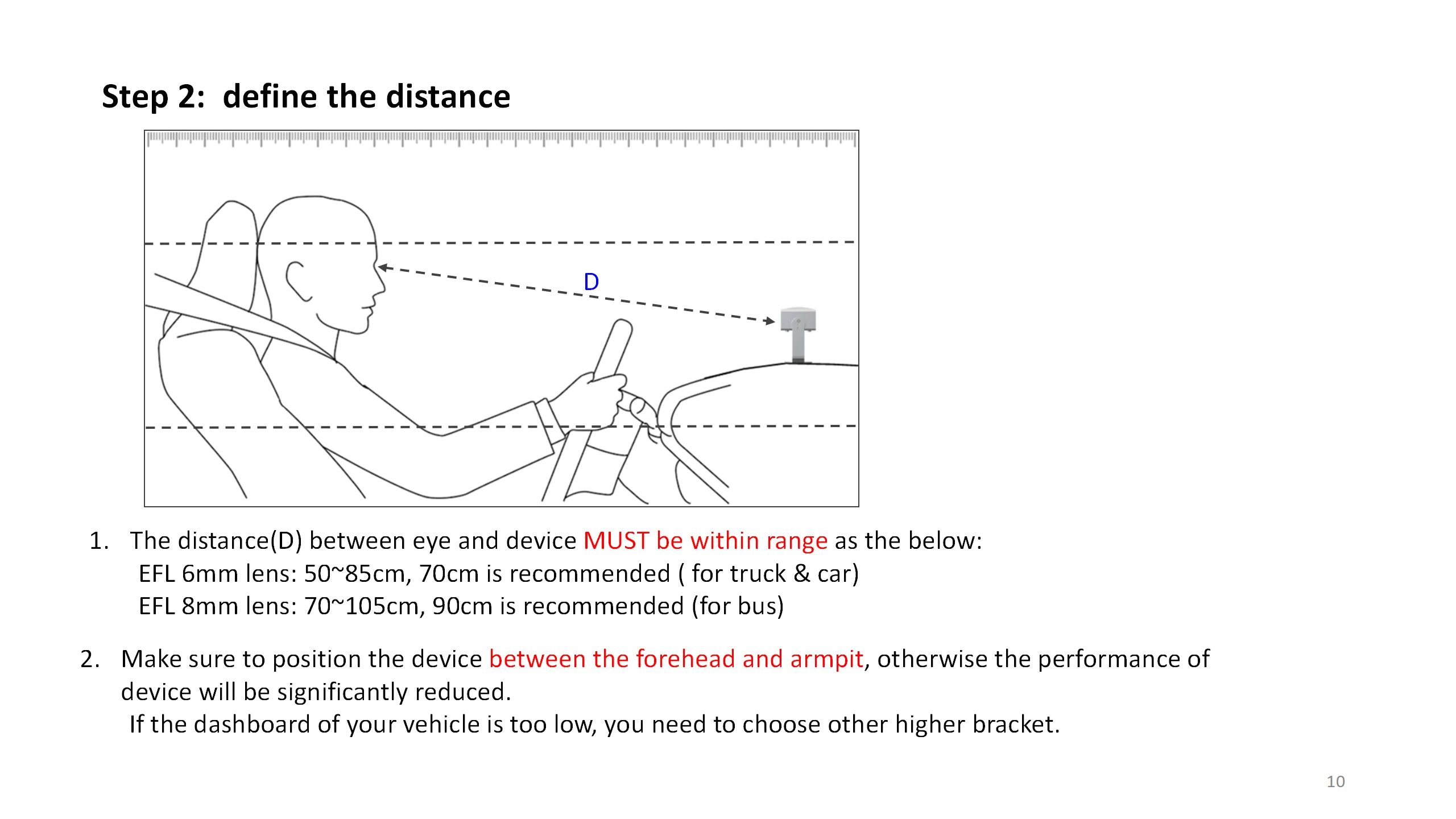 Step 2: define the distance

D

1. The distance(D) between eye and device MUST be within range as the below:
EFL 6mm lens: 50~85cm, 70cm is recommended ( for truck & car)
EFL 8mm lens: 70~105cm, 90cm is recommended (for bus)

2. Make sure to position the device between the forehead and armpit, otherwise the performance of device will be significantly reduced.
If the dashboard of your vehicle is too low, you need to choose other higher bracket.

10