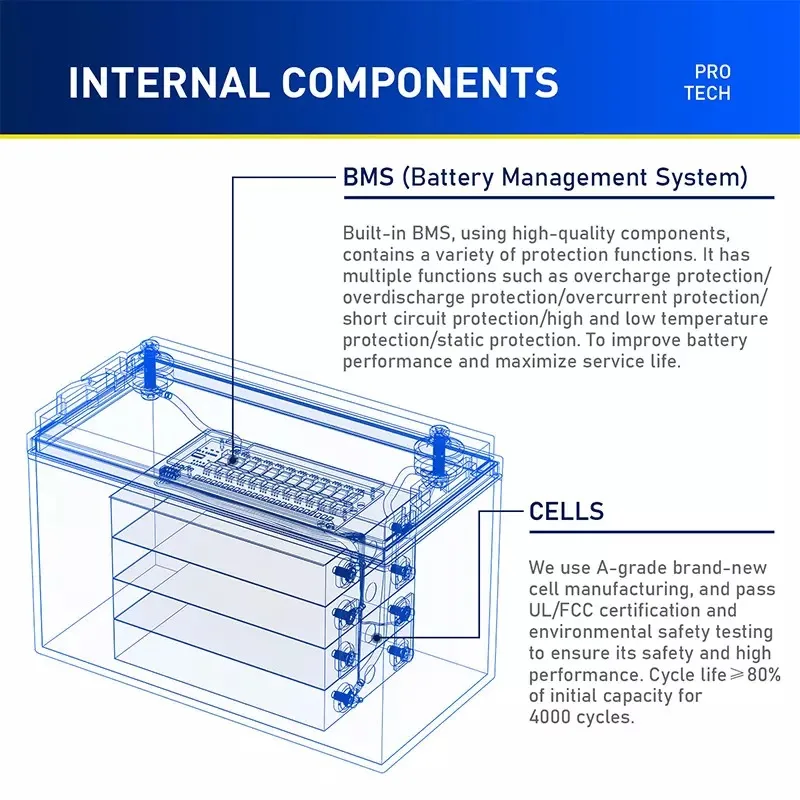 INTERNAL COMPONENTS

PRO TECH

BMS (Battery Management System)

Built-in BMS, using high-quality components, contains a variety of protection functions. It has multiple functions such as overcharge protection/ overdischarge protection/overcurrent protection/ short circuit protection/high and low temperature protection/static protection. To improve battery performance and maximize service life.

CELLS

We use A-grade brand-new cell manufacturing, and pass UL/FCC certification and environmental safety testing to ensure its safety and high performance. Cycle life⩾80% of initial capacity for 4000 cycles.