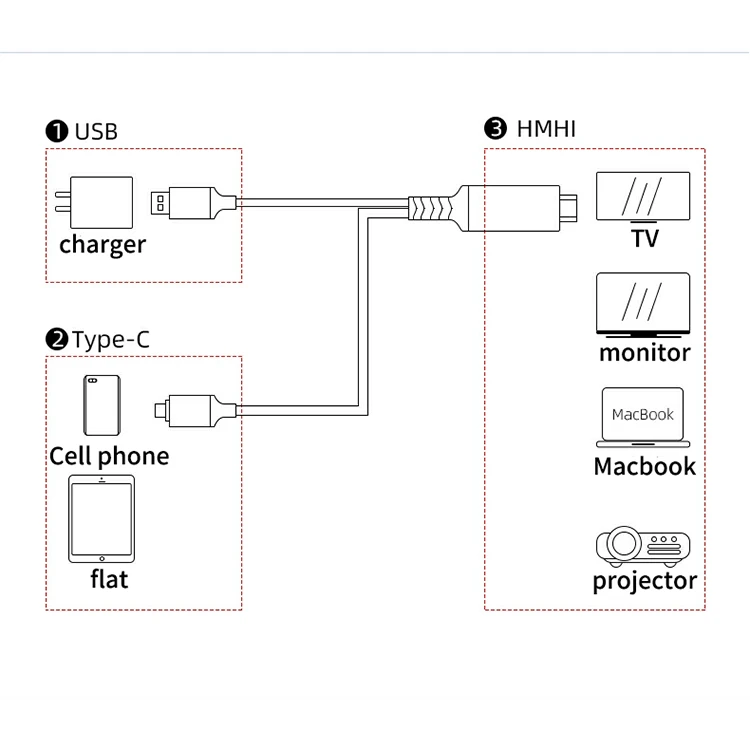 ❶ USB

charger

❷ Type-C

Cell phone

flat

❸ HMHI

TV

monitor

MacBook

Macbook

projector