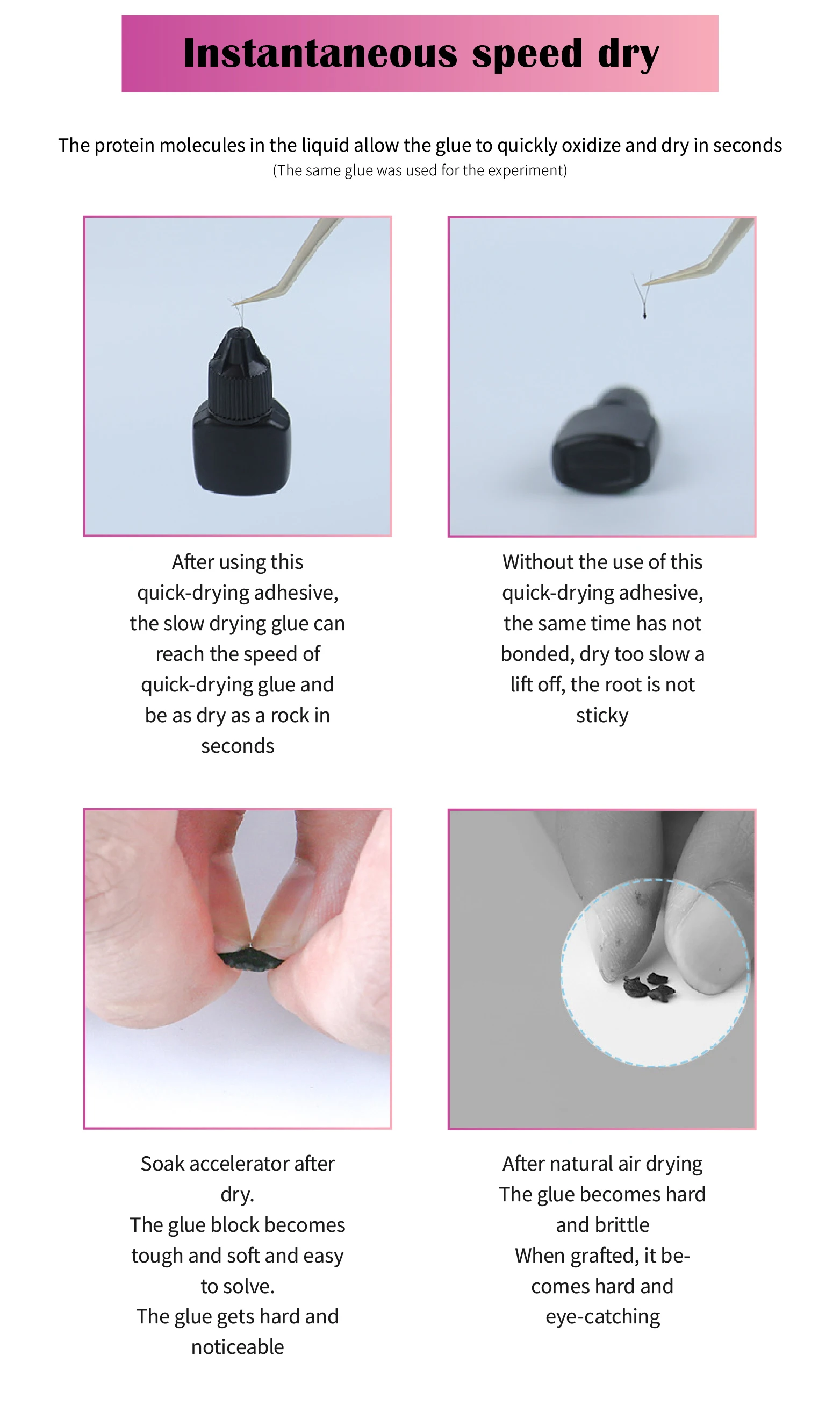 Instantaneous speed dry

The protein molecules in the liquid allow the glue to quickly oxidize and dry in seconds
(The same glue was used for the experiment)

After using this quick-drying adhesive, the slow drying glue can reach the speed of quick-drying glue and be as dry as a rock in seconds

Without the use of this quick-drying adhesive, the same time has not bonded, dry too slow a lift off, the root is not sticky

Soak accelerator after dry.
The glue block becomes tough and soft and easy to solve.
The glue gets hard and noticeable

After natural air drying
The glue becomes hard and brittle
When grafted, it becomes hard and eye-catching