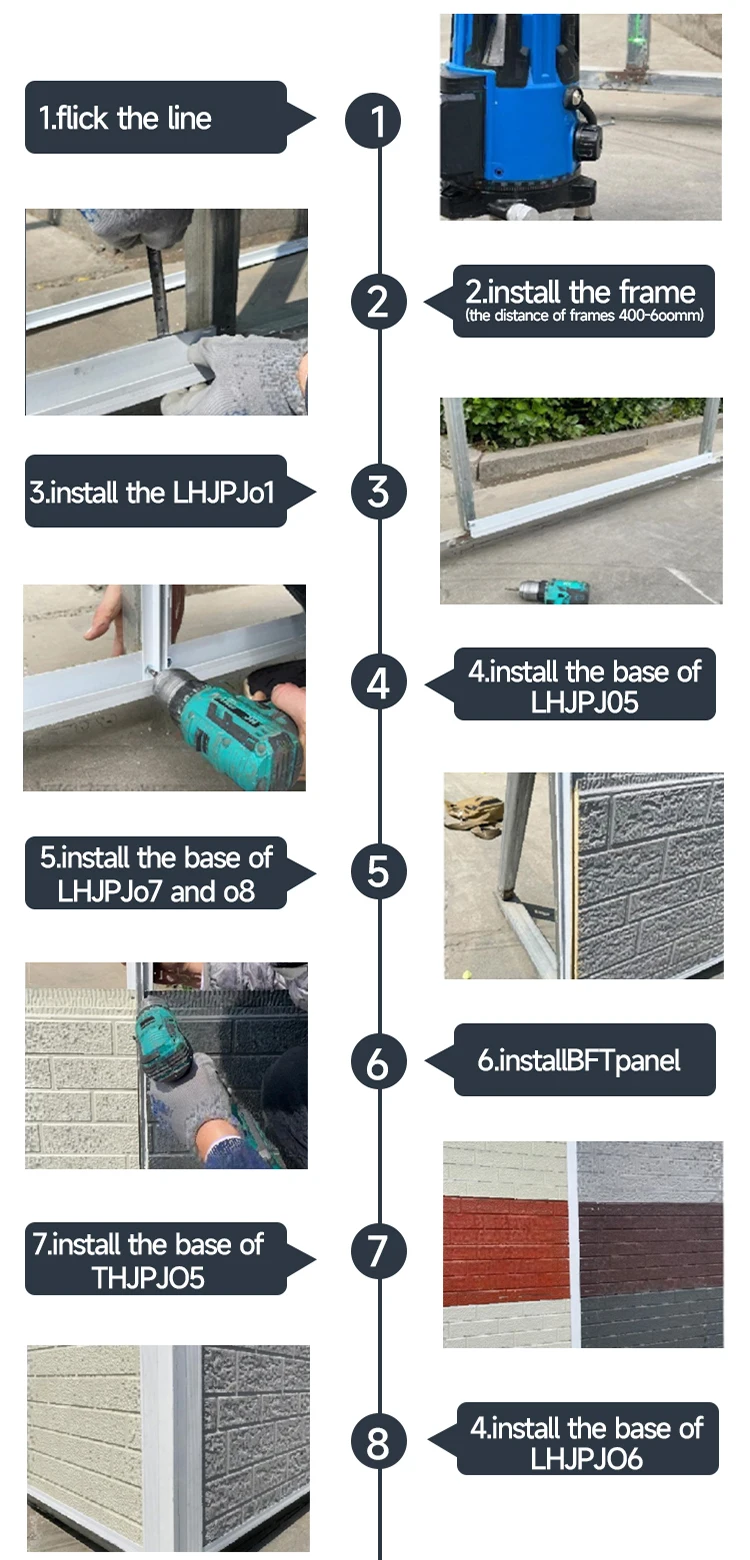 1.flick the line

1

2

2.install the frame
(the distance of frames 400-600mm)

3.install the LHJPJo1

3

4

4.install the base of LHJPJ05

5.install the base of LHJPJo7 and o8

5

6

6.installBFTpanel

7.install the base of THJPJO5

7

8

4.install the base of LHJPJO6