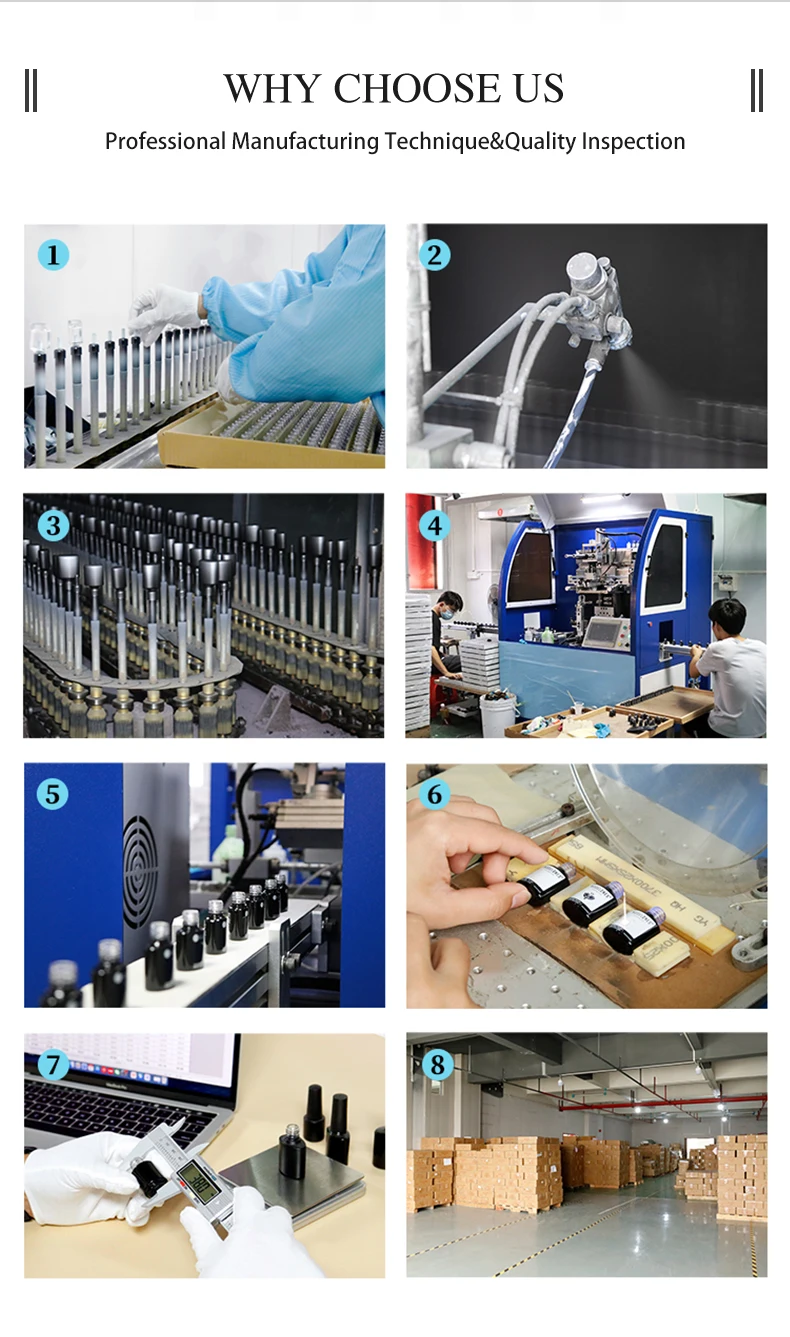 WHY CHOOSE US

Professional Manufacturing Technique&Quality Inspection

1

2

3

4

5

6

7

8