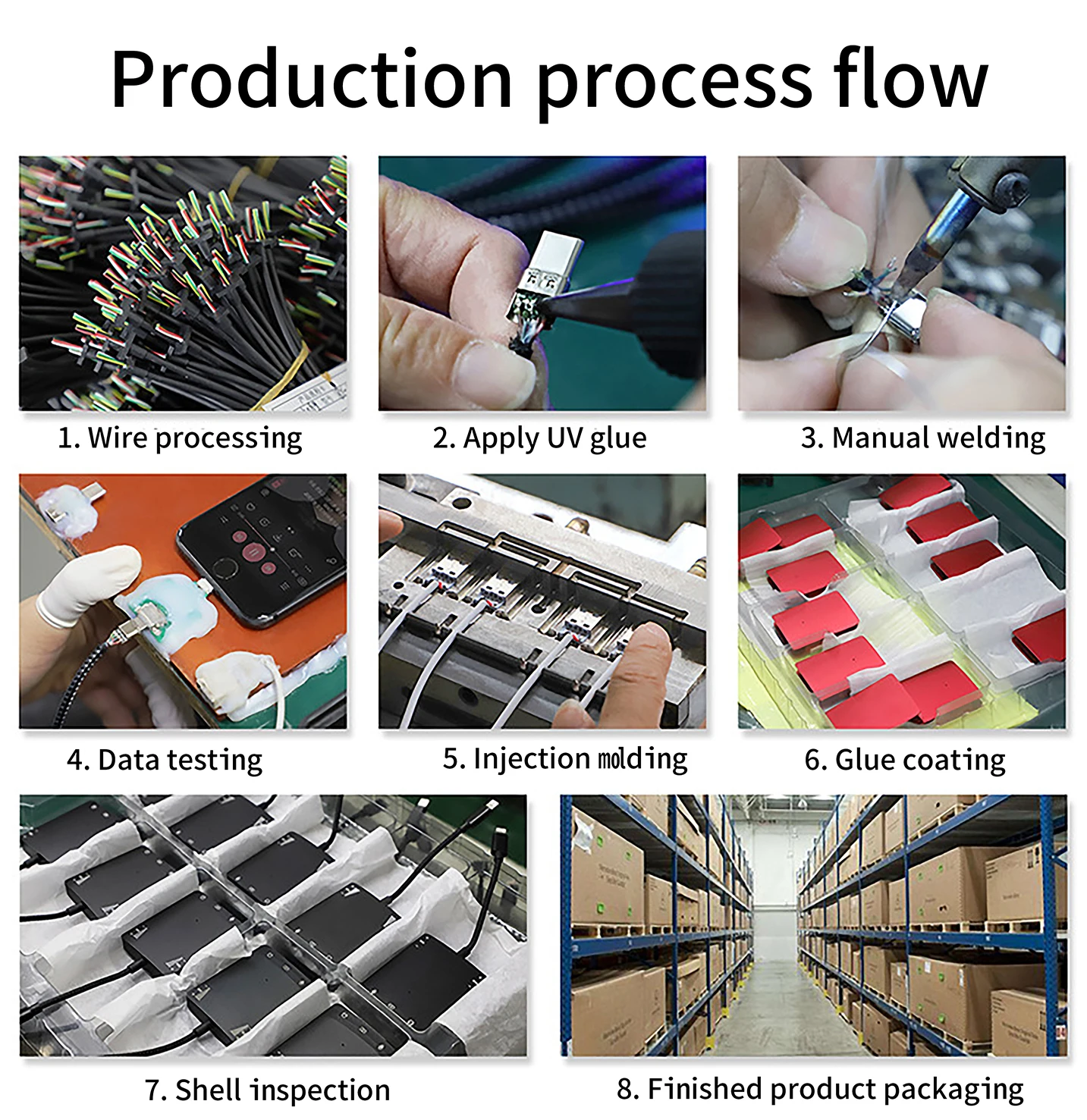 Production process flow

1. Wire processing

2. Apply UV glue

3. Manual welding

4. Data testing

5. Injection molding

6. Glue coating

7. Shell inspection

8. Finished product packaging