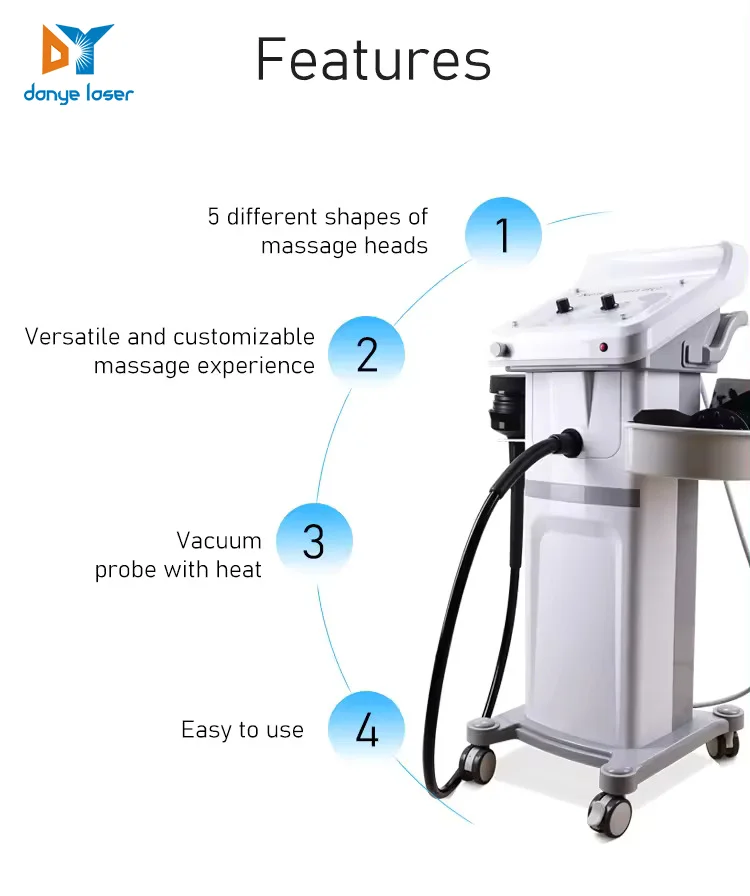 donye laser

Features

5 different shapes of massage heads

1

Versatile and customizable massage experience

2

Vacuum probe with heat

3

Easy to use

4