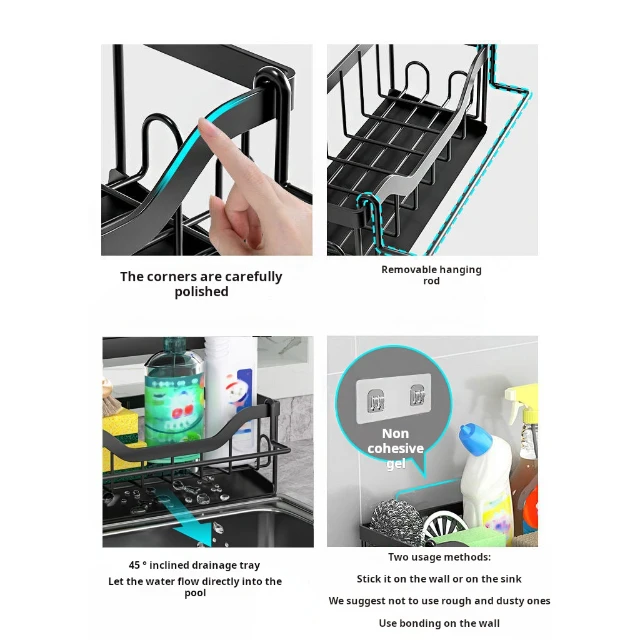 The corners are carefully polished

Removable hanging rod

Non cohesive gel

45 ° inclined drainage tray

Let the water flow directly into the pool

Two usage methods:

Stick it on the wall or on the sink

We suggest not to use rough and dusty ones

Use bonding on the wall