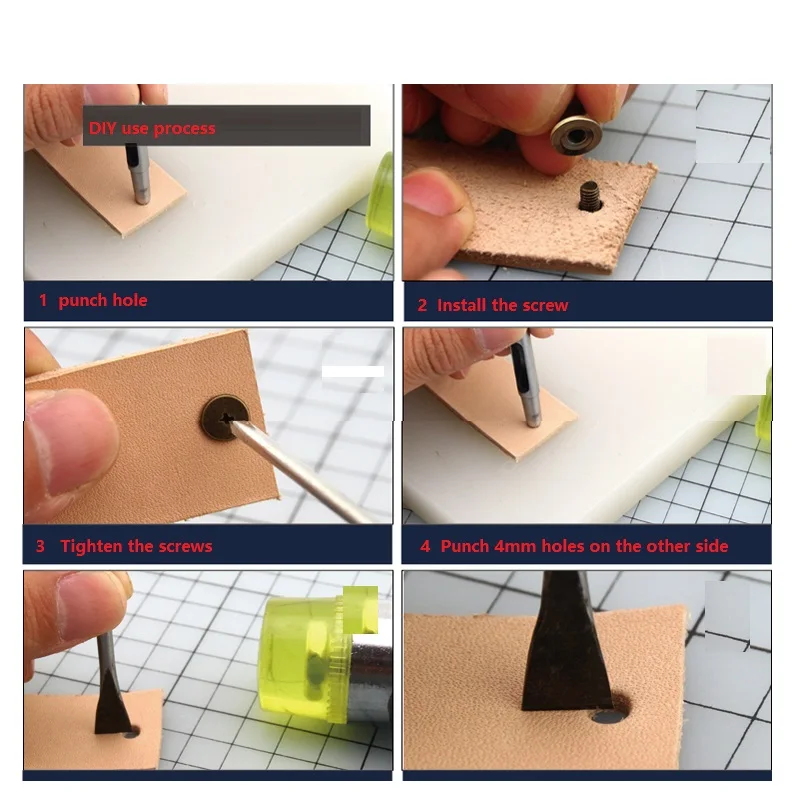 DIY use process

1 punch hole

2 Install the screw

3 Tighten the screws

4 Punch 4mm holes on the other side