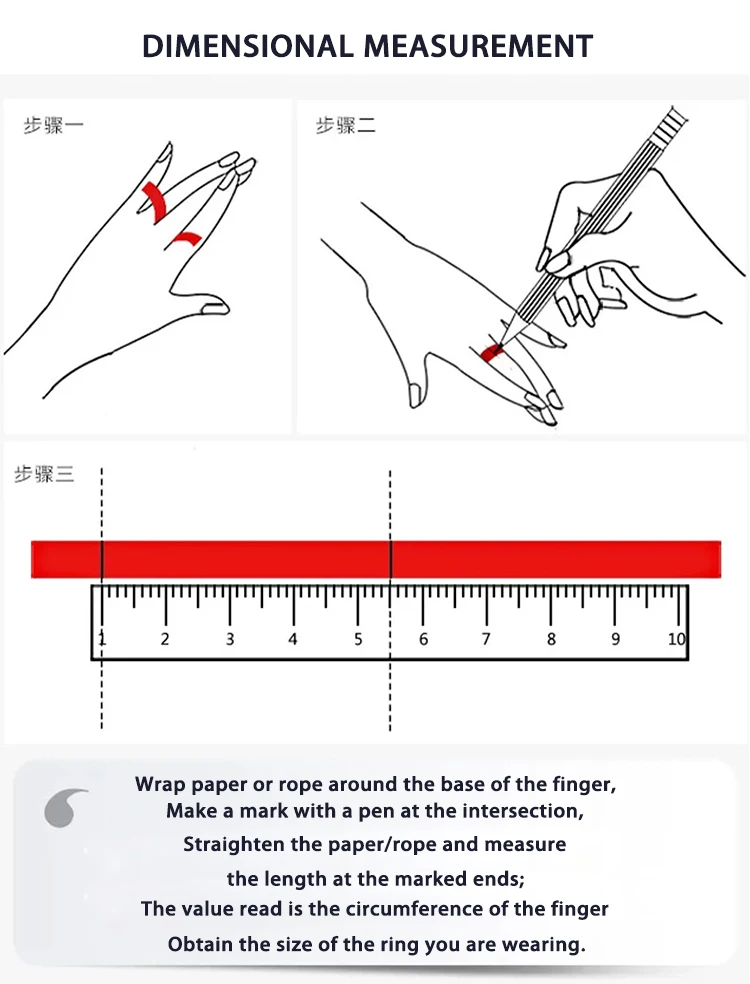 DIMENSIONAL MEASUREMENT

步骤一

步骤二

步骤三

1 2 3 4 5 6 7 8 9 10

Wrap paper or rope around the base of the finger,
Make a mark with a pen at the intersection,
Straighten the paper/rope and measure
the length at the marked ends;
The value read is the circumference of the finger
Obtain the size of the ring you are wearing.