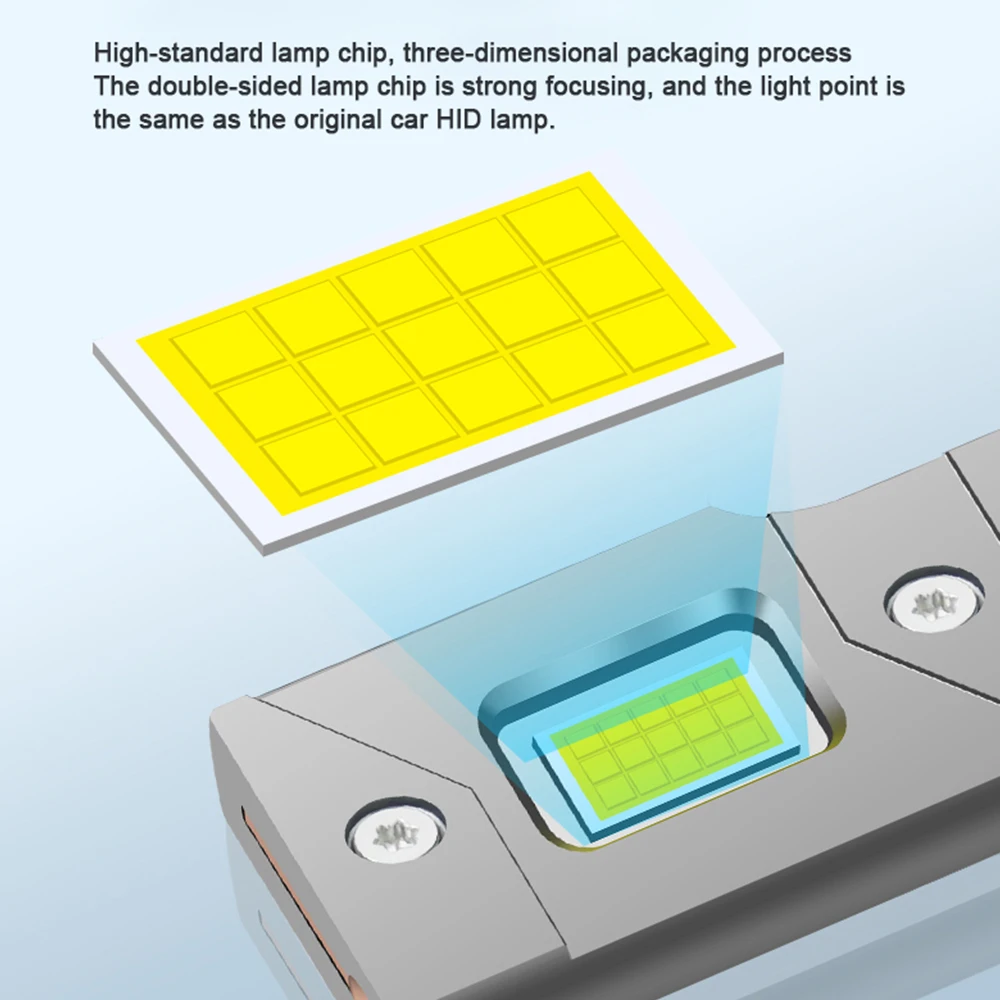 High-standard lamp chip, three-dimensional packaging process
The double-sided lamp chip is strong focusing, and the light point is the same as the original car HID lamp.