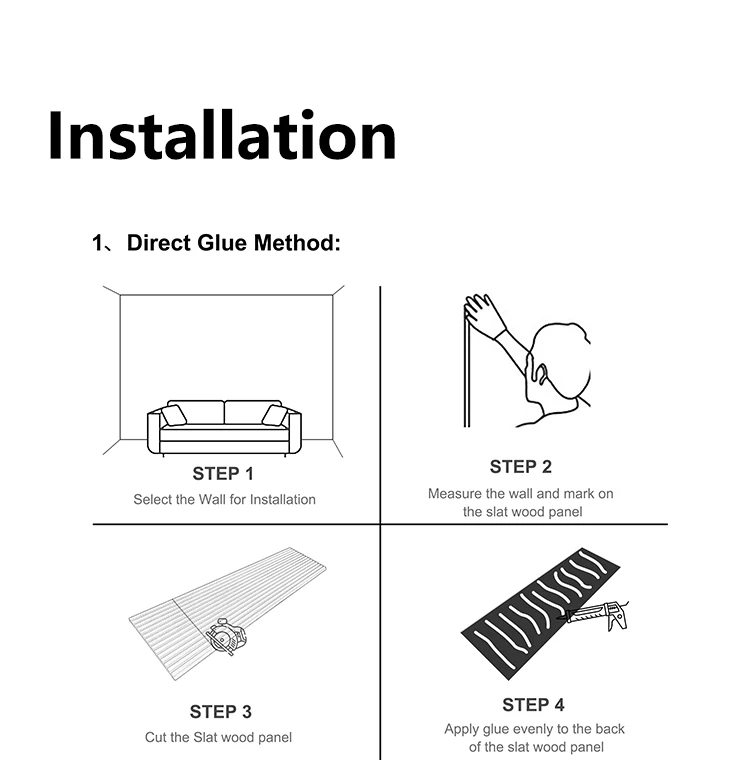 Installation

1、Direct Glue Method:

STEP 1
Select the Wall for Installation

STEP 2
Measure the wall and mark on the slat wood panel

STEP 3
Cut the Slat wood panel

STEP 4
Apply glue evenly to the back of the slat wood panel