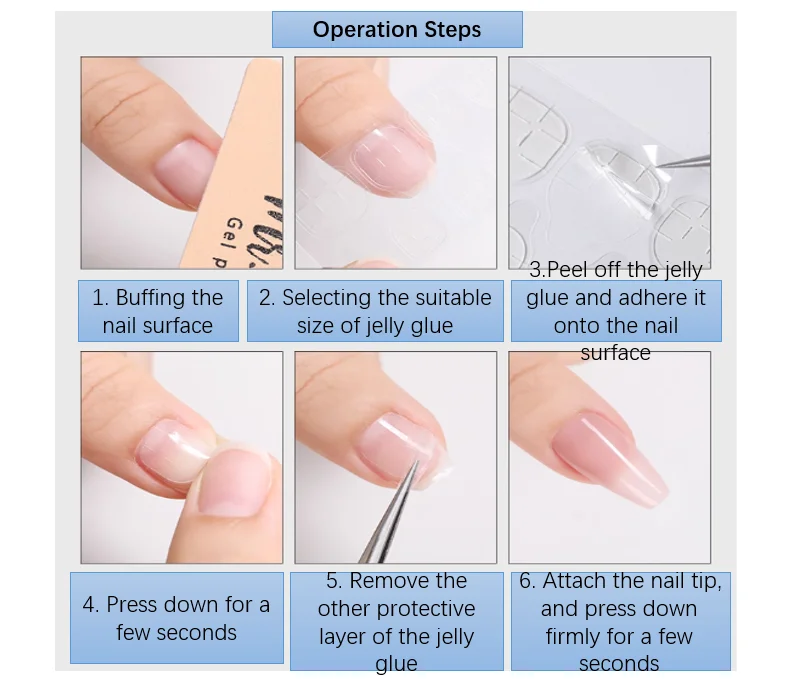 Operation Steps

Gel p

1. Buffing the nail surface

2. Selecting the suitable size of jelly glue

3.Peel off the jelly glue and adhere it onto the nail surface

4. Press down for a few seconds

5. Remove the other protective layer of the jelly glue

6. Attach the nail tip, and press down firmly for a few seconds