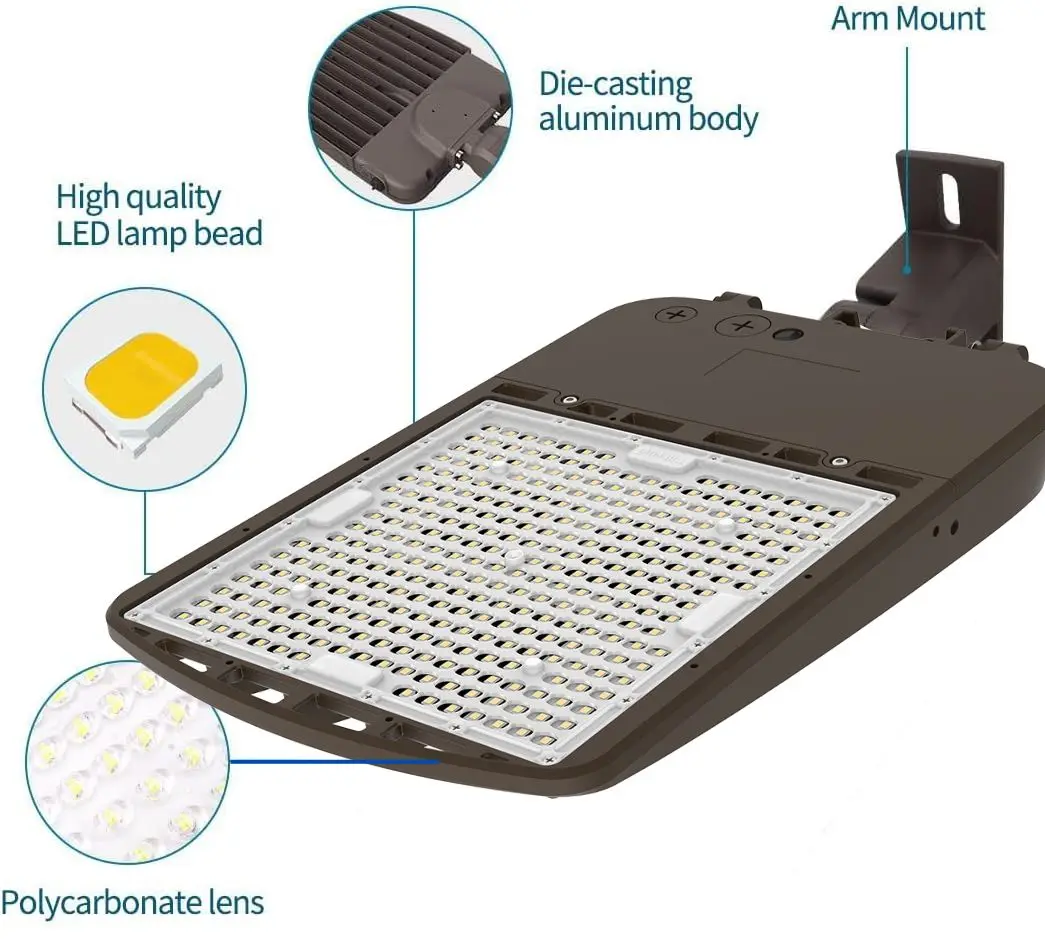 Arm Mount

Die-casting
aluminum body

High quality
LED lamp bead

Polycarbonate lens