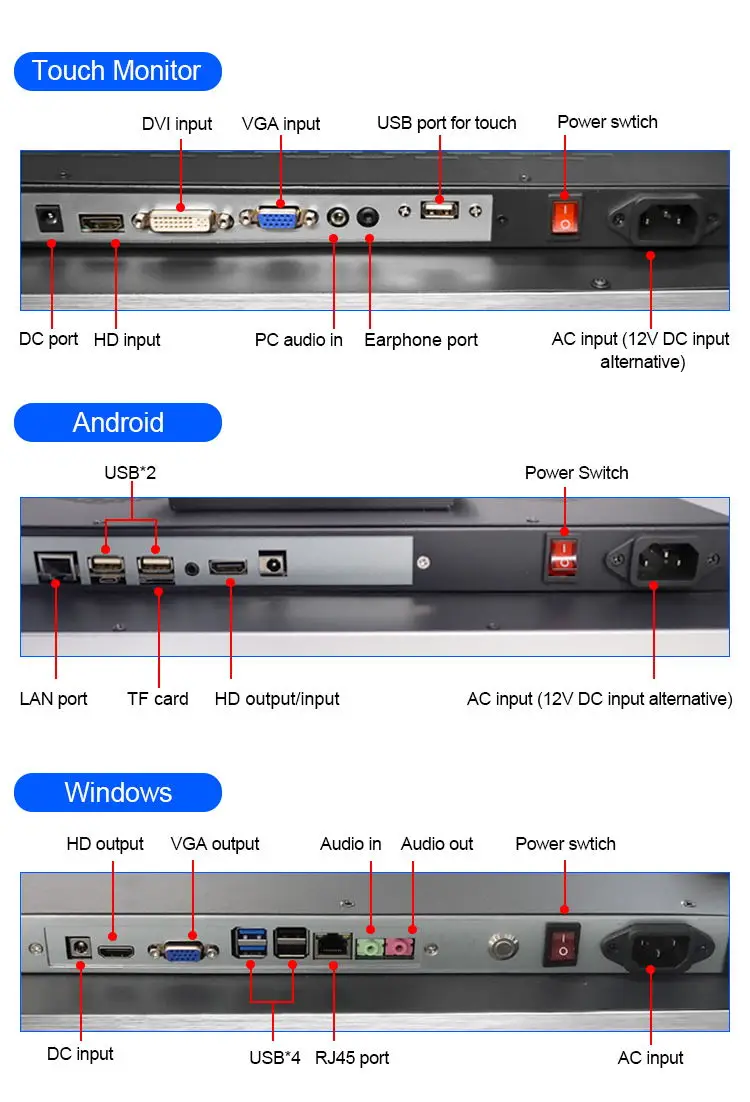 Touch Monitor

DVI input
VGA input
USB port for touch
Power swtich

DC port
HD input
PC audio in
Earphone port
AC input (12V DC input alternative)

Android

USB*2
Power Switch

LAN port
TF card
HD output/input
AC input (12V DC input alternative)

Windows

HD output
VGA output
Audio in
Audio out
Power swtich

DC input
USB*4
RJ45 port
AC input