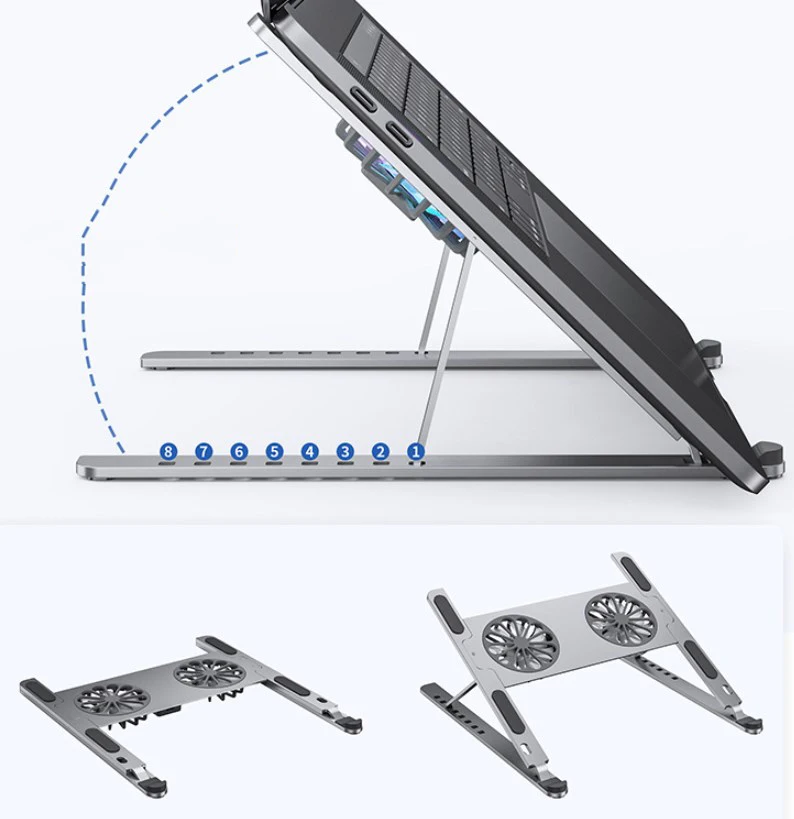 8 7 6 5 4 3 2 1