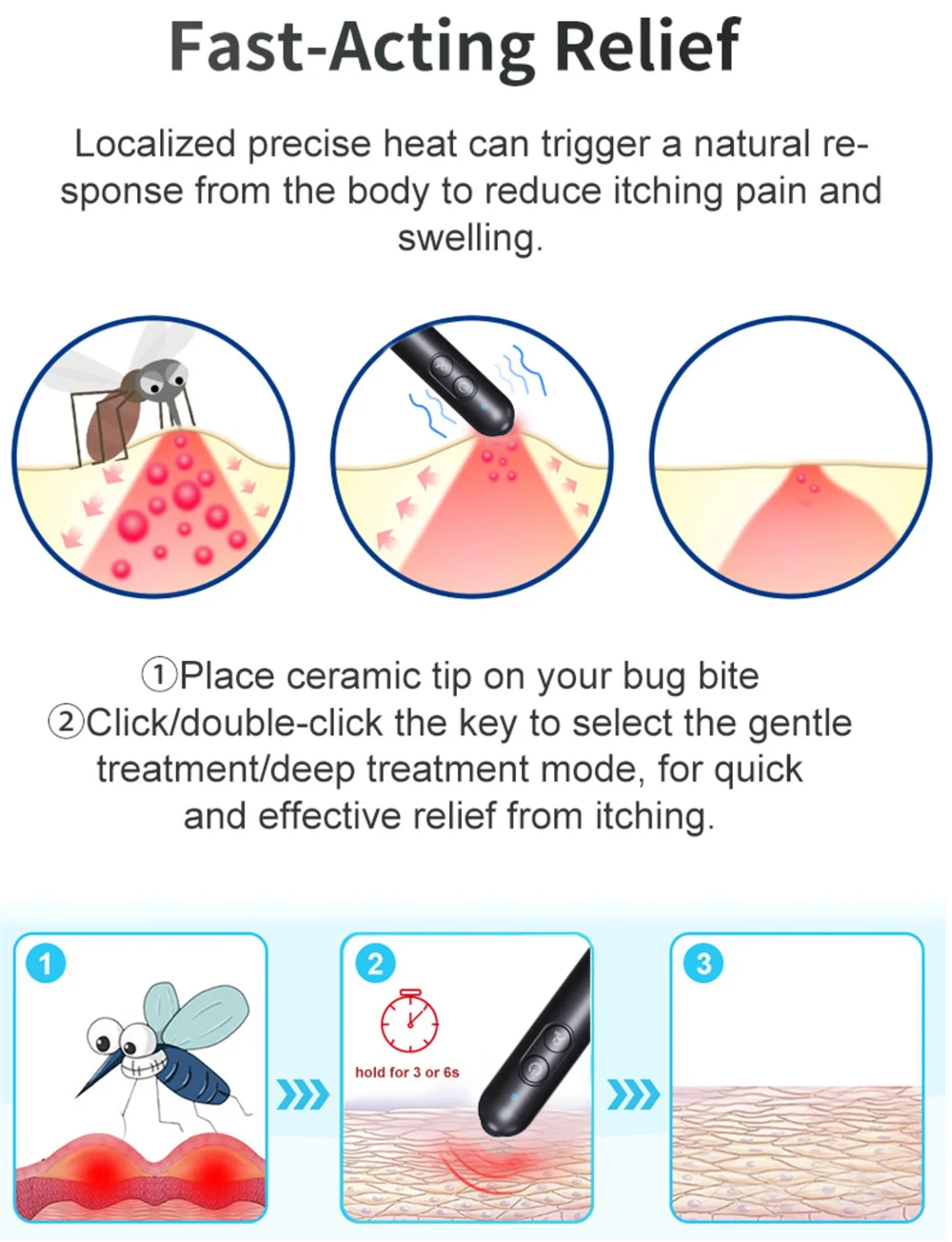 Fast-Acting Relief

Localized precise heat can trigger a natural response from the body to reduce itching pain and swelling.

①Place ceramic tip on your bug bite
②Click/double-click the key to select the gentle treatment/deep treatment mode, for quick and effective relief from itching.

1

2

hold for 3 or 6s

3