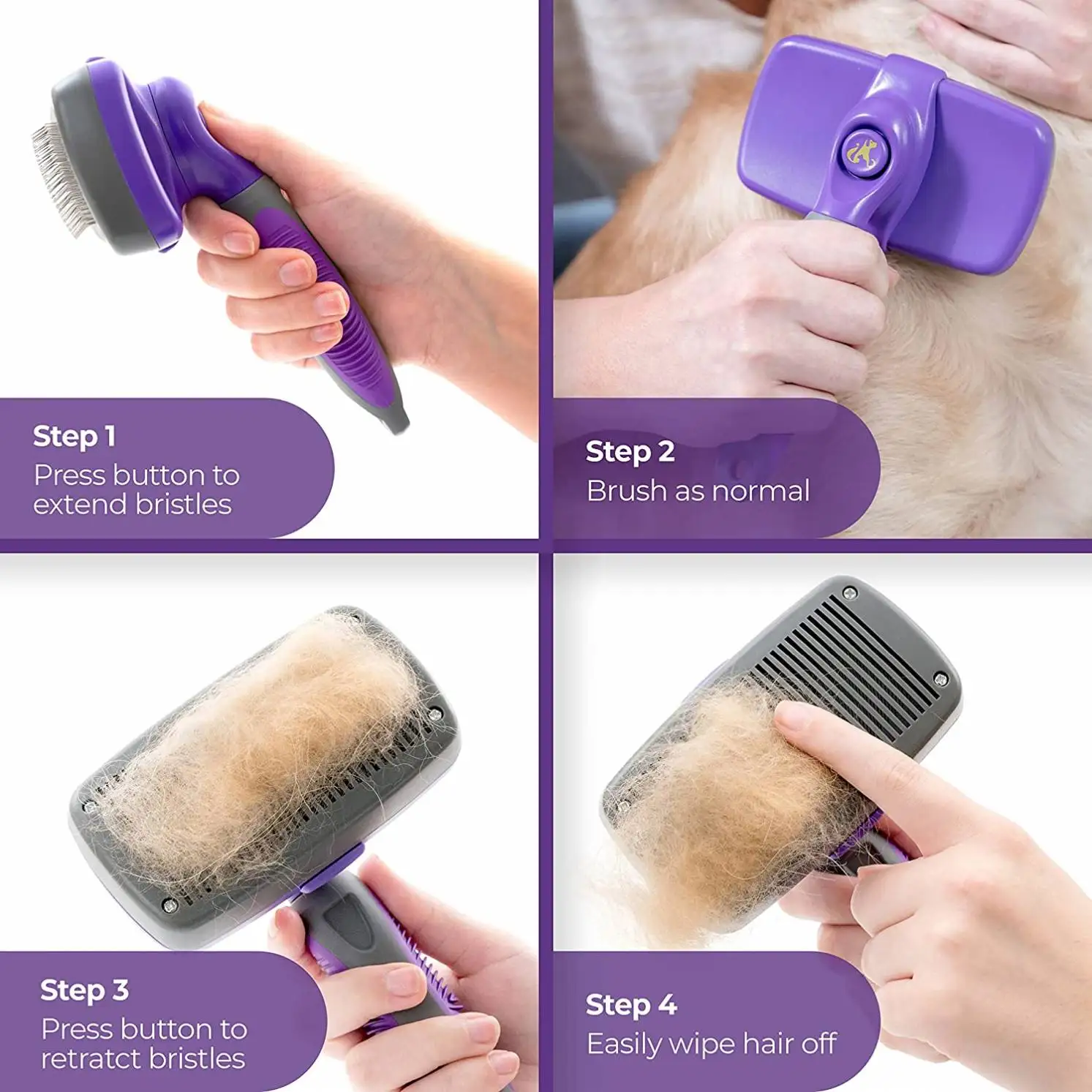 Step 1
Press button to extend bristles

Step 2
Brush as normal

Step 3
Press button to retratct bristles

Step 4
Easily wipe hair off