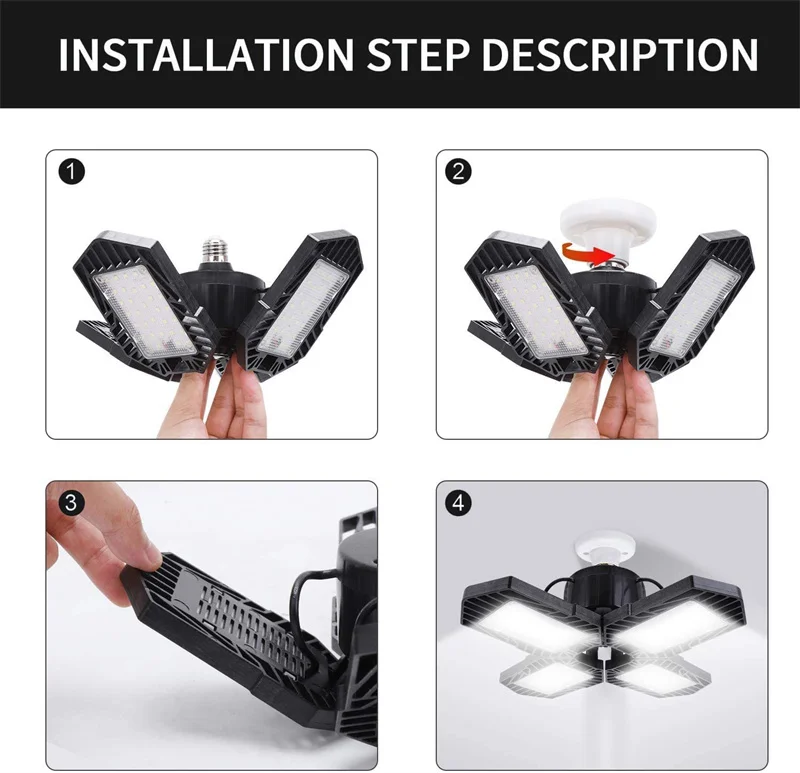 INSTALLATION STEP DESCRIPTION

1

2

3

4