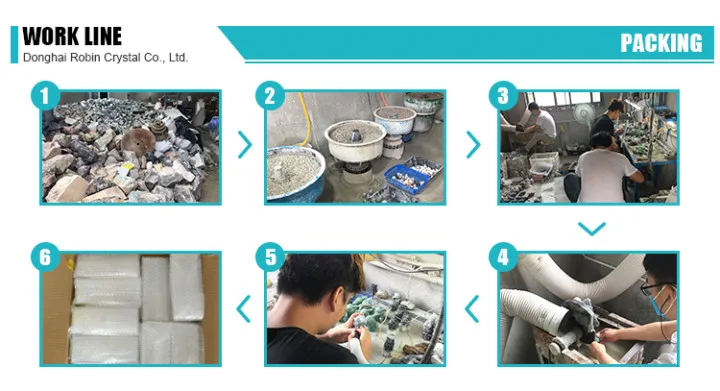 WORK LINE
Donghai Robin Crystal Co., Ltd.

PACKING

1

2

3

4

5

6