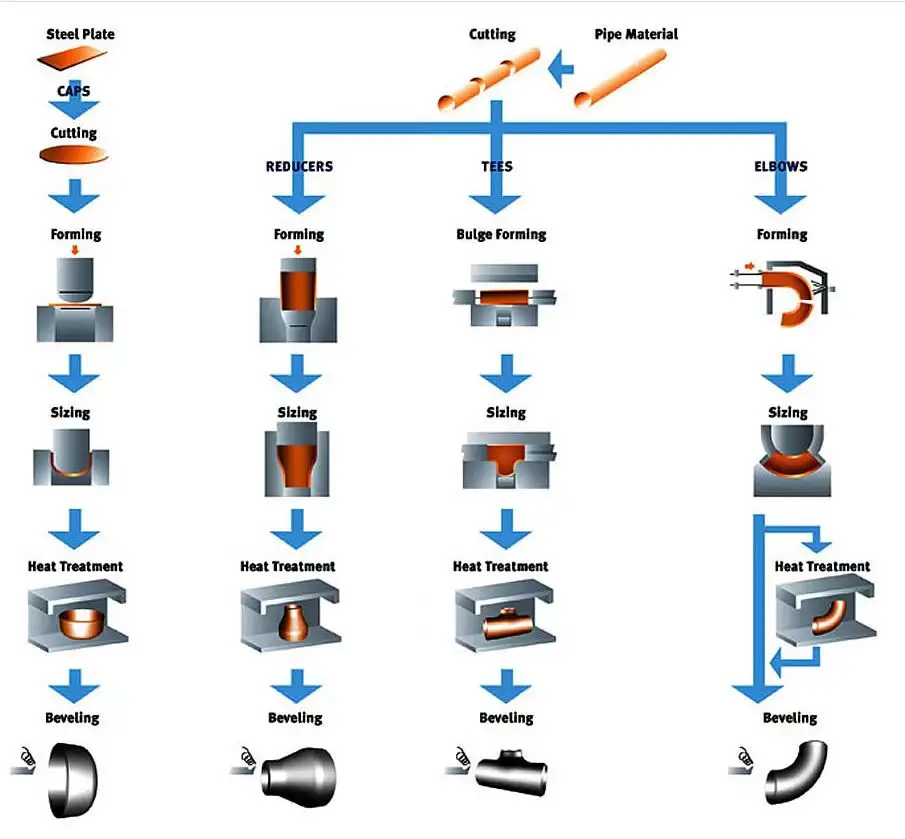 Steel Plate

CAPS

Cutting

Forming

Sizing

Heat Treatment

Beveling

Cutting

Pipe Material

REDUCERS

Forming

Sizing

Heat Treatment

Beveling

TEES

Bulge Forming

Sizing

Heat Treatment

Beveling

ELBOWS

Forming

Sizing

Heat Treatment

Beveling