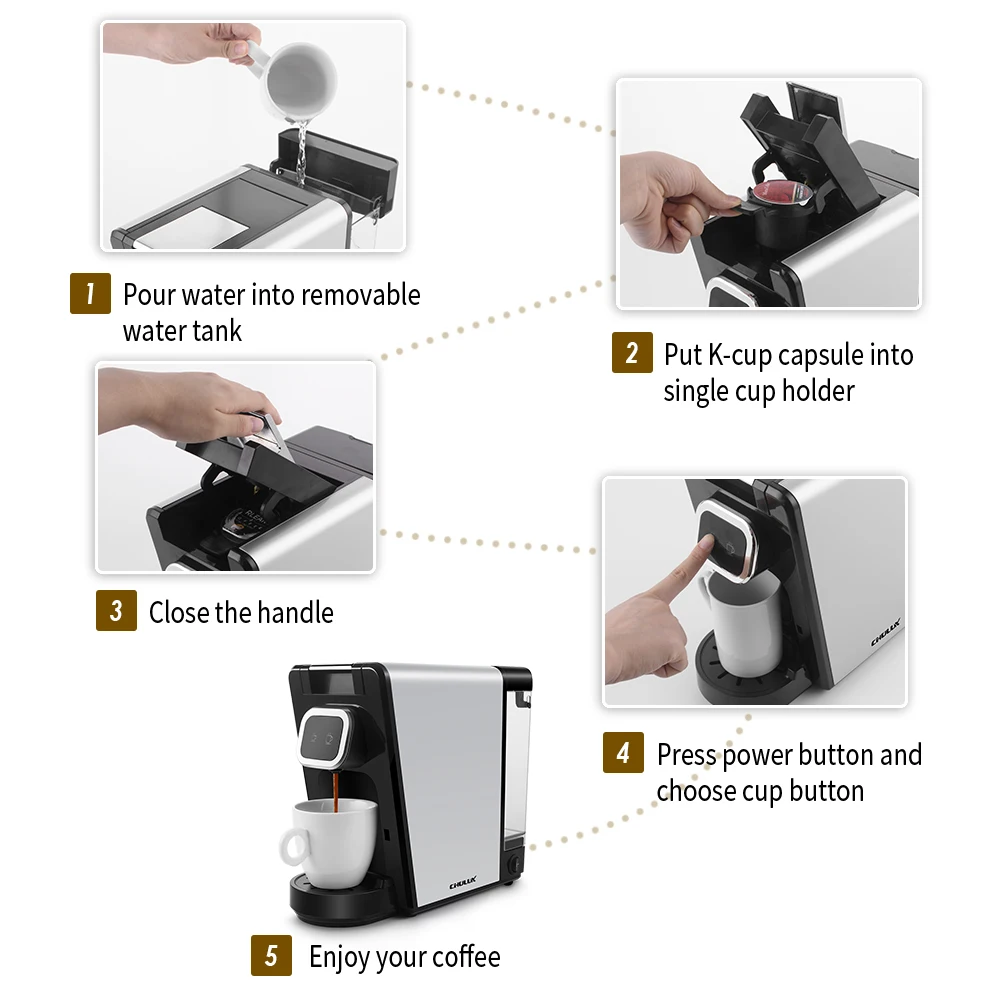 1 Pour water into removable water tank

2 Put K-cup capsule into single cup holder

3 Close the handle

CHULUX

4 Press power button and choose cup button

CHULUX

5 Enjoy your coffee