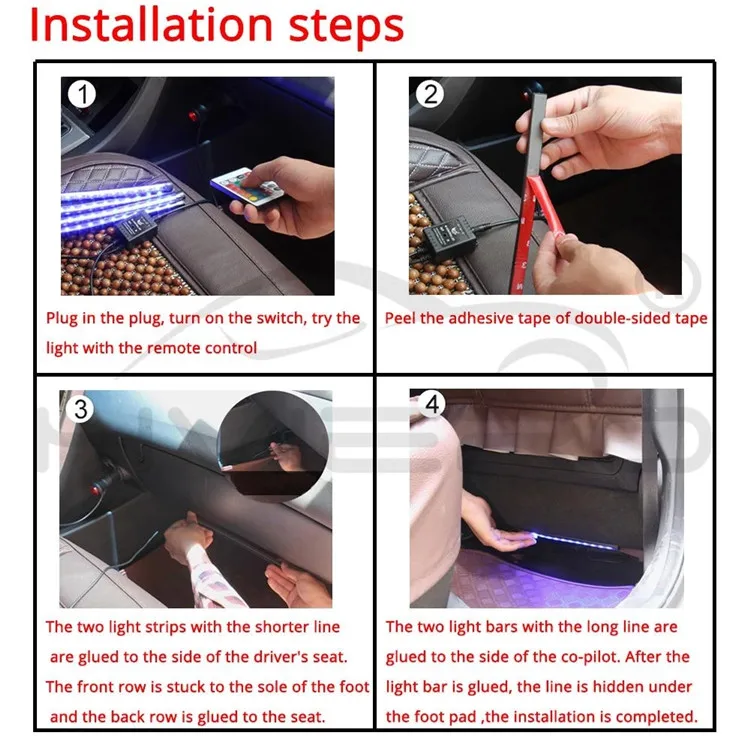 Installation steps

1

Plug in the plug, turn on the switch, try the light with the remote control

2

Peel the adhesive tape of double-sided tape

3

The two light strips with the shorter line are glued to the side of the driver's seat. The front row is stuck to the sole of the foot and the back row is glued to the seat.

4

The two light bars with the long line are glued to the side of the co-pilot. After the light bar is glued, the line is hidden under the foot pad ,the installation is completed.