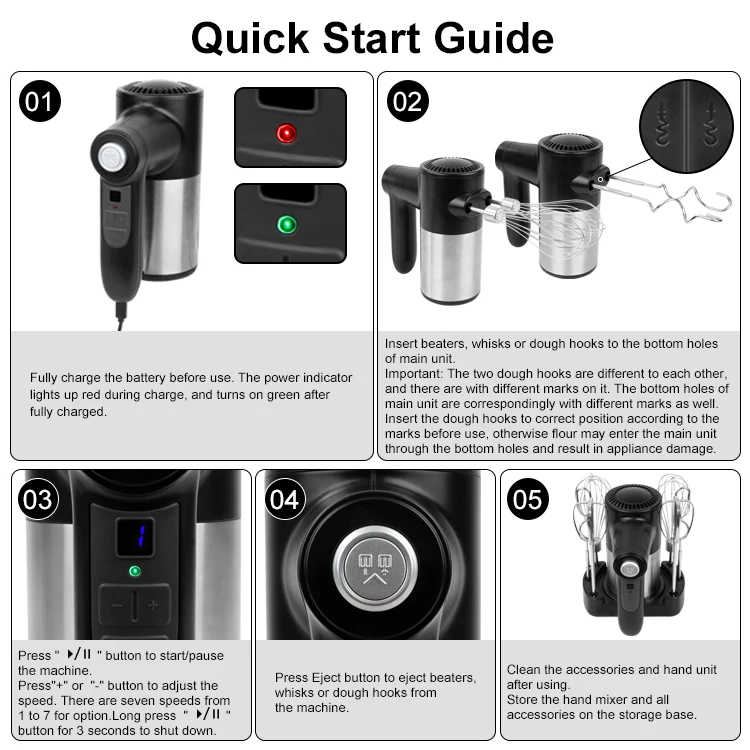 Quick Start Guide

01

Fully charge the battery before use. The power indicator lights up red during charge, and turns on green after fully charged.

02

Insert beaters, whisks or dough hooks to the bottom holes of main unit.
Important: The two dough hooks are different to each other, and there are with different marks on it. The bottom holes of main unit are correspondingly with different marks as well. Insert the dough hooks to correct position according to the marks before use, otherwise flour may enter the main unit through the bottom holes and result in appliance damage.

03

1

− +

Press " ▶/II " button to start/pause the machine.
Press"+" or "-" button to adjust the speed. There are seven speeds from 1 to 7 for option.Long press " ▶/II " button for 3 seconds to shut down.

04

Press Eject button to eject beaters, whisks or dough hooks from the machine.

05

Clean the accessories and hand unit after using.
Store the hand mixer and all accessories on the storage base.