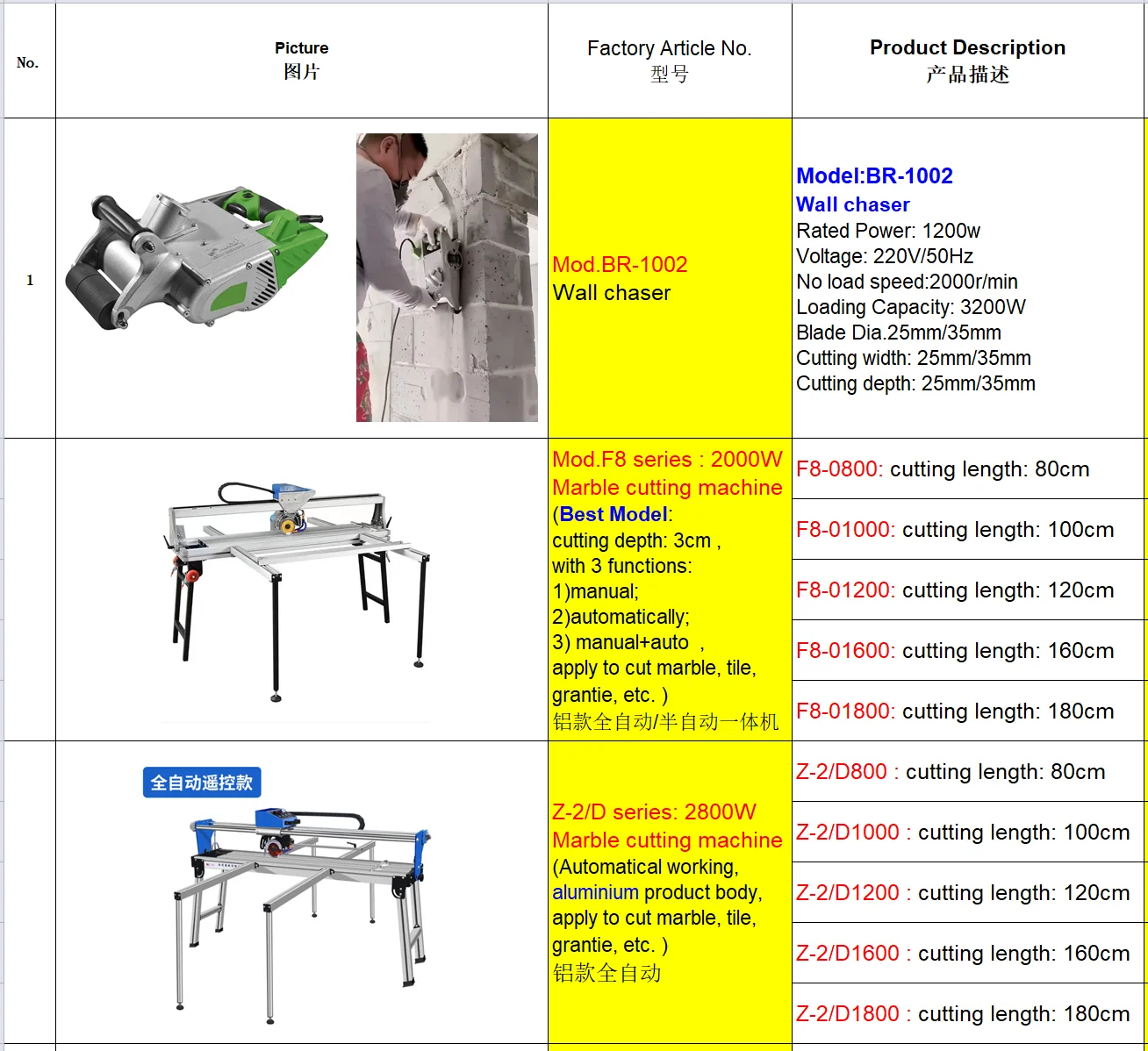 | No. | Picture 图片 | Factory Article No. 型号 | Product Description 产品描述 |
|---|---|---|---|
| 1 | | Mod.BR-1002 Wall chaser | Model:BR-1002 Wall chaser Rated Power: 1200w Voltage: 220V/50Hz No load speed:2000r/min Loading Capacity: 3200W Blade Dia.25mm/35mm Cutting width: 25mm/35mm Cutting depth: 25mm/35mm |
| | | Mod.F8 series : 2000W Marble cutting machine (Best Model: cutting depth: 3cm , with 3 functions: 1)manual; 2)automatically; 3) manual+auto , apply to cut marble, tile, grantie, etc. ) 铝款全自动/半自动一体机 | F8-0800: cutting length: 80cm |
| | | | F8-01000: cutting length: 100cm |
| | | | F8-01200: cutting length: 120cm |
| | | | F8-01600: cutting length: 160cm |
| | | | F8-01800: cutting length: 180cm |
| | 全自动遥控款 | Z-2/D series: 2800W Marble cutting machine (Automatical working, aluminium product body, apply to cut marble, tile, grantie, etc. ) 铝款全自动 | Z-2/D800 : cutting length: 80cm |
| | | | Z-2/D1000 : cutting length: 100cm |
| | | | Z-2/D1200 : cutting length: 120cm |
| | | | Z-2/D1600 : cutting length: 160cm |
| | | | Z-2/D1800 : cutting length: 180cm |