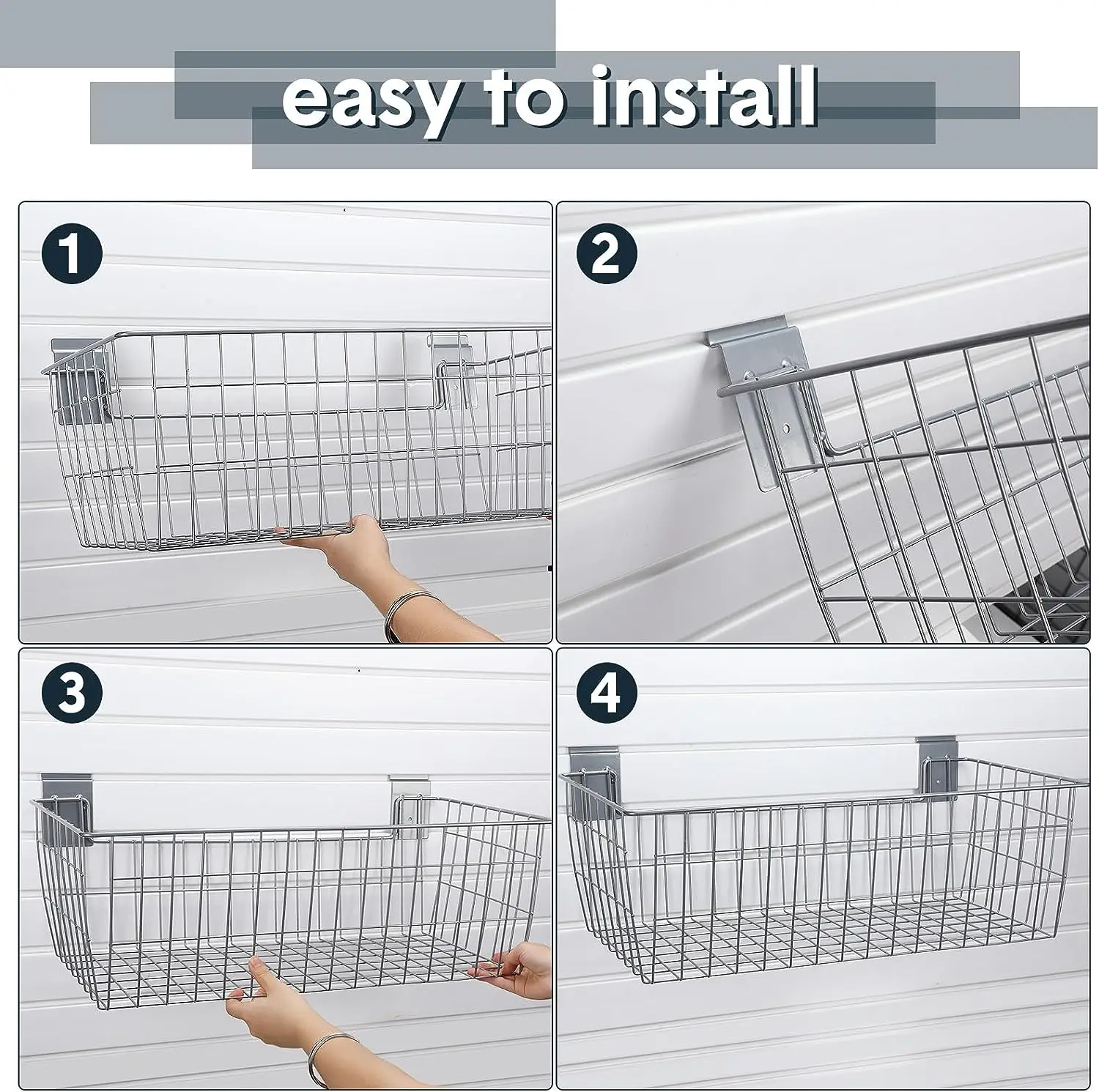 easy to install

1

2

3

4