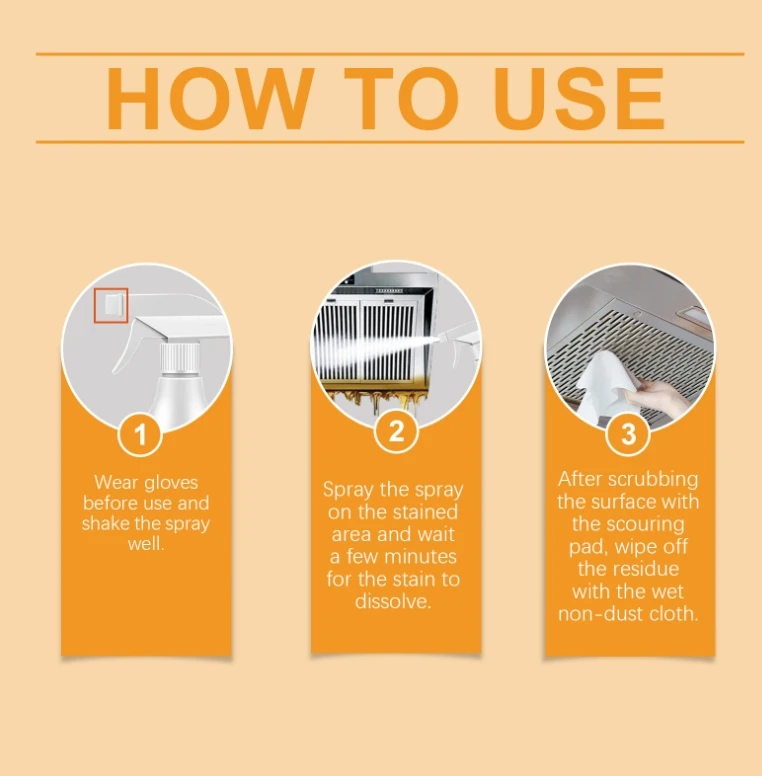 HOW TO USE

1

Wear gloves before use and shake the spray well.

2

Spray the spray on the stained area and wait a few minutes for the stain to dissolve.

3

After scrubbing the surface with the scouring pad, wipe off the residue with the wet non-dust cloth.