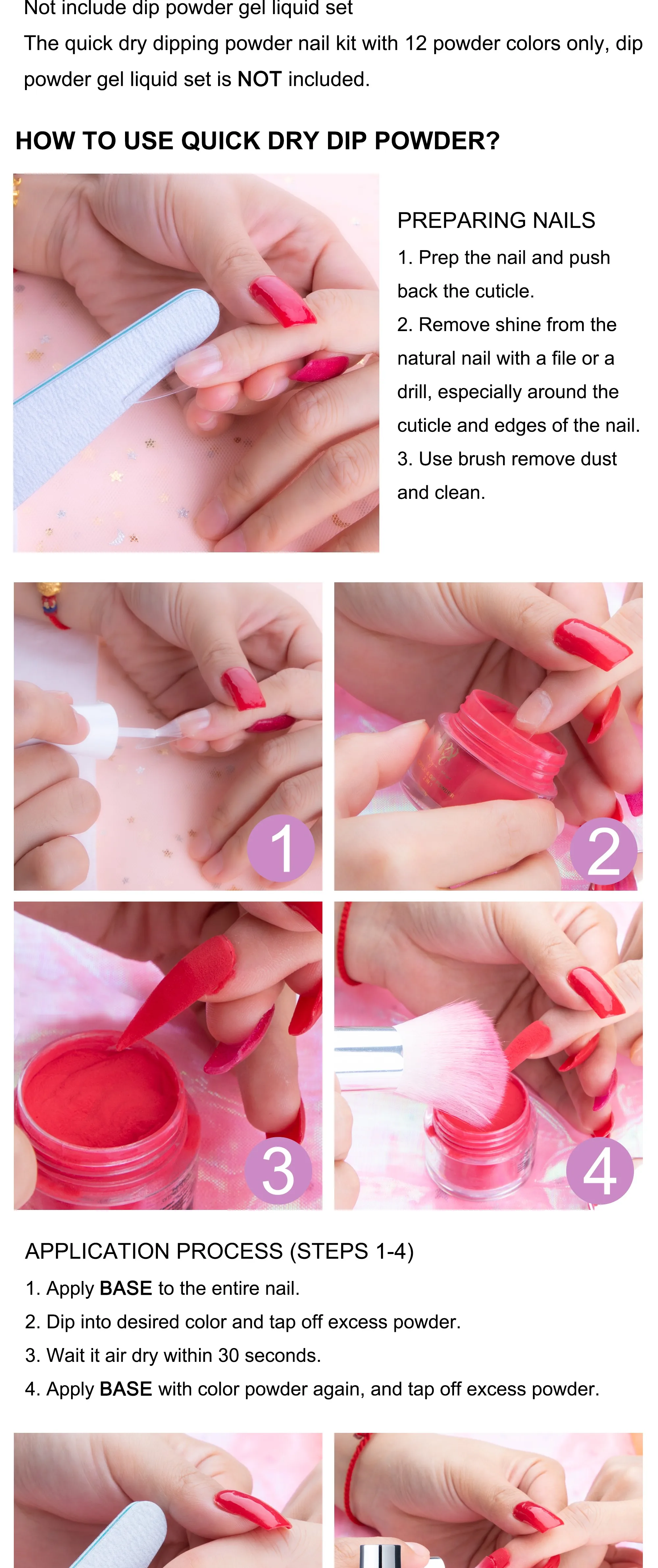 Not include dip powder gel liquid set

The quick dry dipping powder nail kit with 12 powder colors only, dip powder gel liquid set is NOT included.

HOW TO USE QUICK DRY DIP POWDER?

PREPARING NAILS

1. Prep the nail and push back the cuticle.

2. Remove shine from the natural nail with a file or a drill, especially around the cuticle and edges of the nail.

3. Use brush remove dust and clean.

1

2

3

4

APPLICATION PROCESS (STEPS 1-4)

1. Apply BASE to the entire nail.

2. Dip into desired color and tap off excess powder.

3. Wait it air dry within 30 seconds.

4. Apply BASE with color powder again, and tap off excess powder.