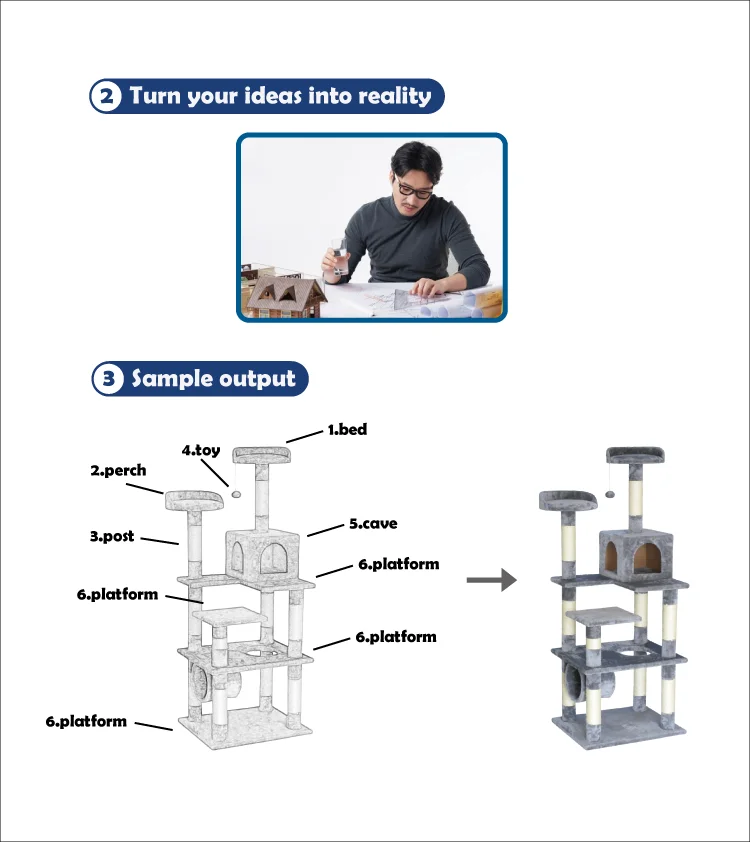 2 Turn your ideas into reality

3 Sample output

1.bed
4.toy
2.perch
3.post
5.cave
6.platform
6.platform
6.platform
6.platform