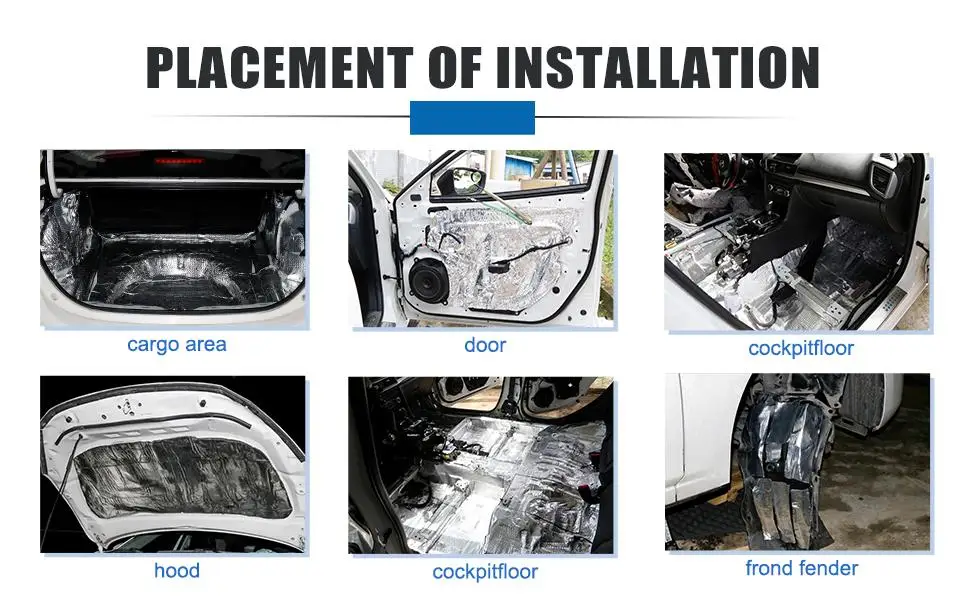 PLACEMENT OF INSTALLATION

cargo area

door

cockpitfloor

hood

cockpitfloor

frond fender