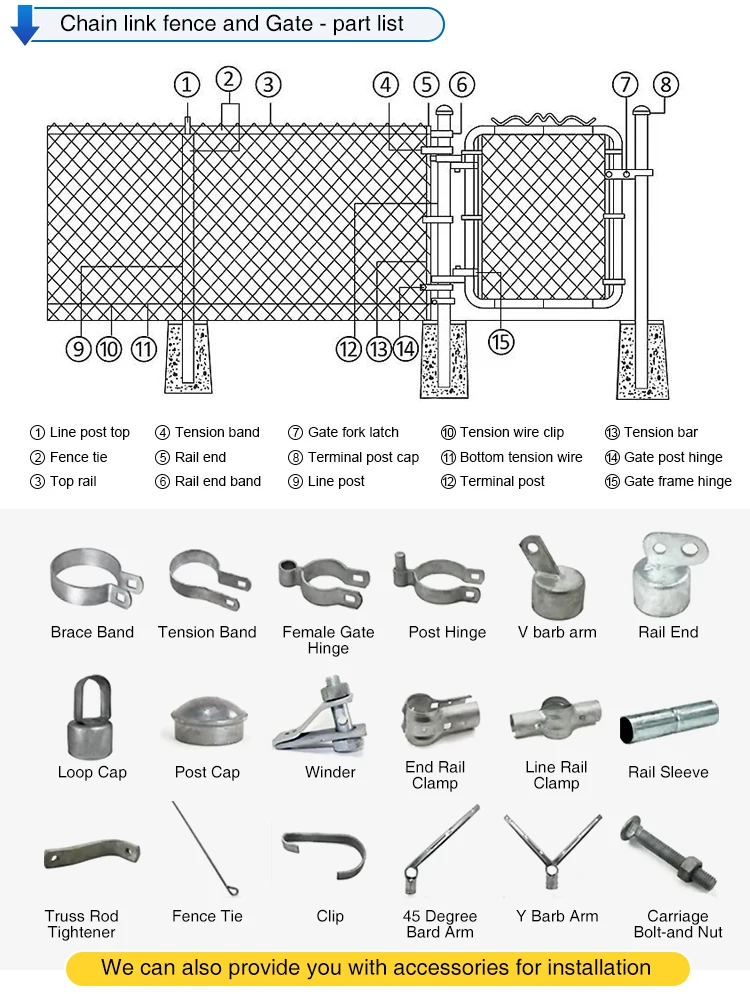 Chain link fence and Gate - part list

① ② ③ ④ ⑤ ⑥ ⑦ ⑧

⑨ ⑩ ⑪ ⑫ ⑬ ⑭ ⑮

① Line post top
② Fence tie
③ Top rail
④ Tension band
⑤ Rail end
⑥ Rail end band
⑦ Gate fork latch
⑧ Terminal post cap
⑨ Line post
⑩ Tension wire clip
⑪ Bottom tension wire
⑫ Terminal post
⑬ Tension bar
⑭ Gate post hinge
⑮ Gate frame hinge

Brace Band
Tension Band
Female Gate Hinge
Post Hinge
V barb arm
Rail End
Loop Cap
Post Cap
Winder
End Rail Clamp
Line Rail Clamp
Rail Sleeve
Truss Rod Tightener
Fence Tie
Clip
45 Degree Bard Arm
Y Barb Arm
Carriage Bolt-and Nut

We can also provide you with accessories for installation