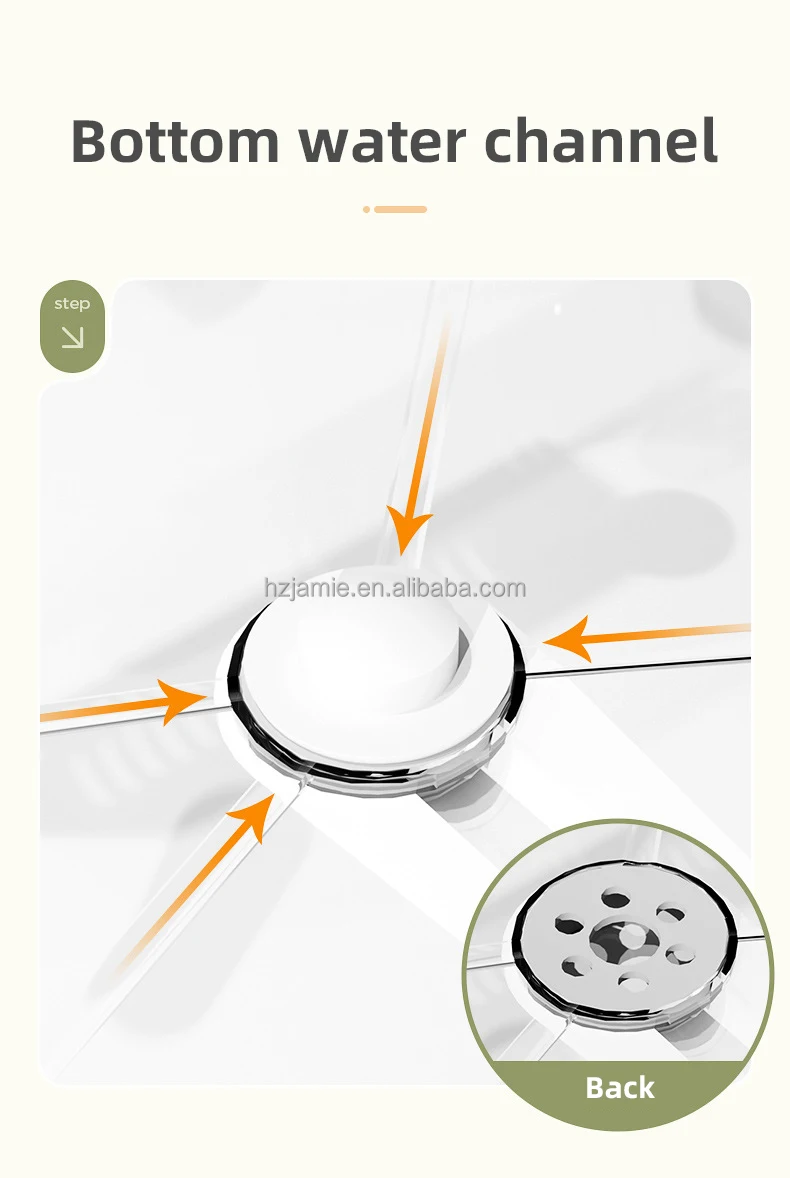 Bottom water channel

step

hzjamie.en.alibaba.com

Back