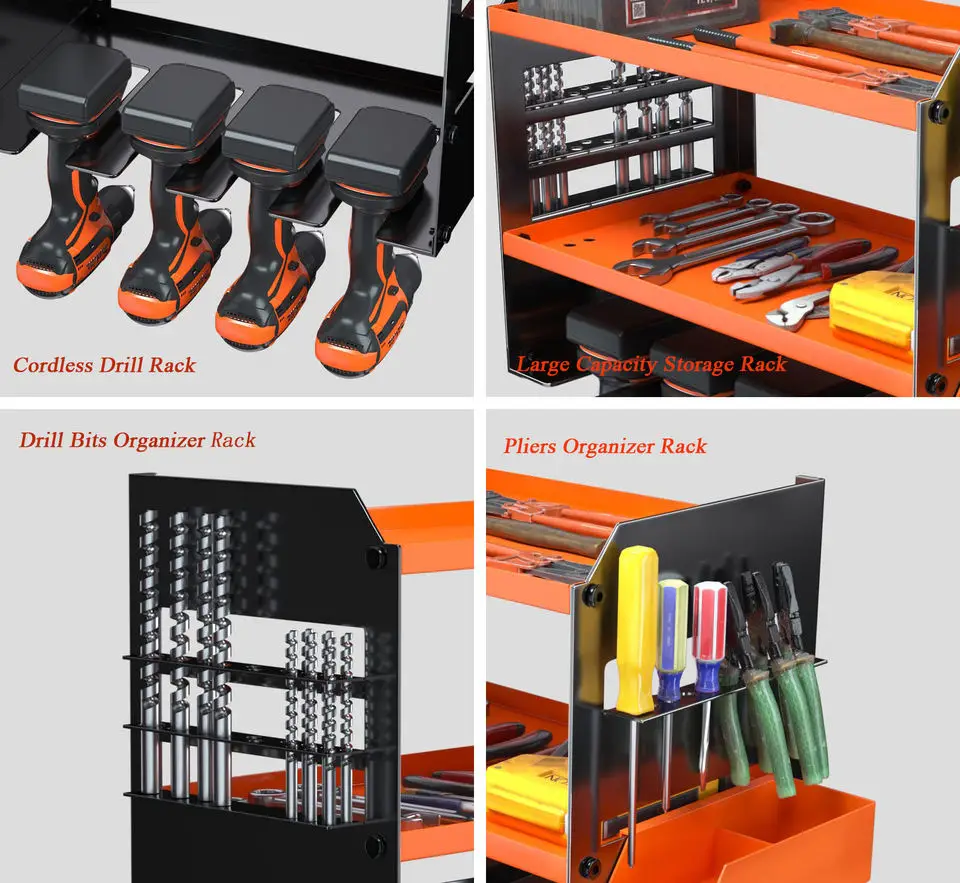 Cordless Drill Rack

Large Capacity Storage Rack

Drill Bits Organizer Rack

Pliers Organizer Rack