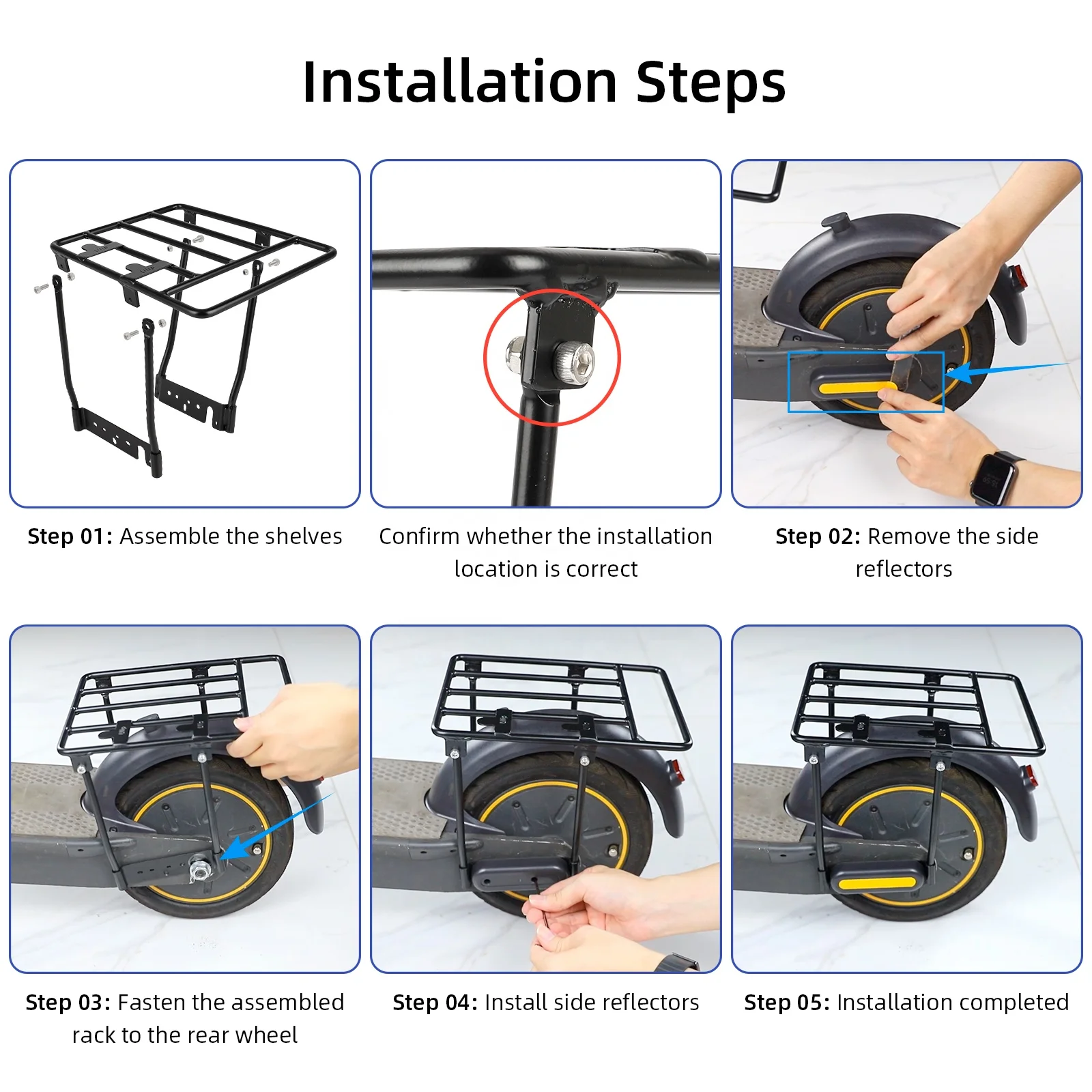 Installation Steps

Step 01: Assemble the shelves

Confirm whether the installation location is correct

Step 02: Remove the side reflectors

Step 03: Fasten the assembled rack to the rear wheel

Step 04: Install side reflectors

Step 05: Installation completed