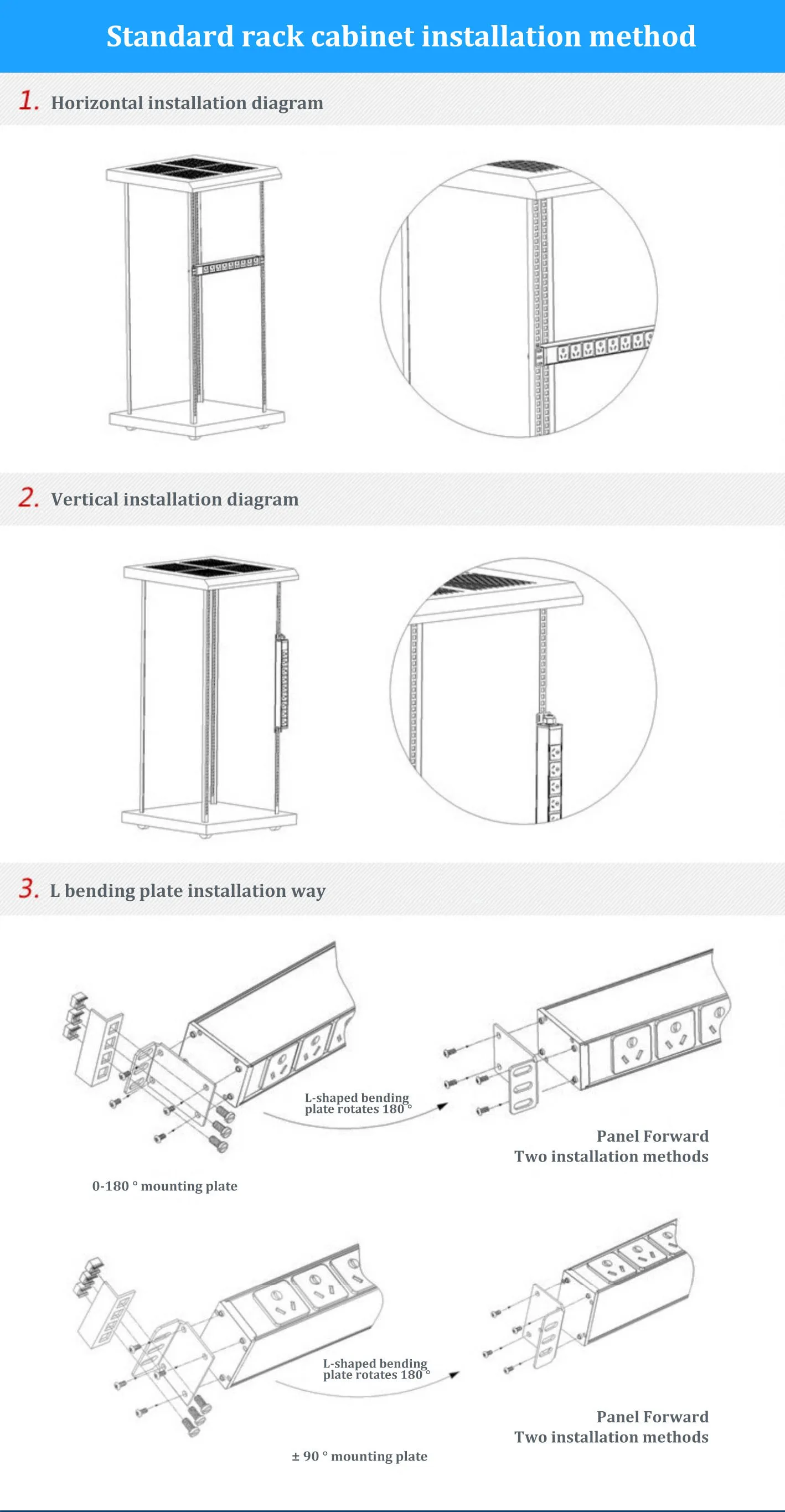 Standard rack cabinet installation method

1. Horizontal installation diagram

2. Vertical installation diagram

3. L bending plate installation way

L-shaped bending plate rotates 180 °

Panel Forward
Two installation methods

0-180 ° mounting plate

L-shaped bending plate rotates 180 °

Panel Forward
Two installation methods

± 90 ° mounting plate