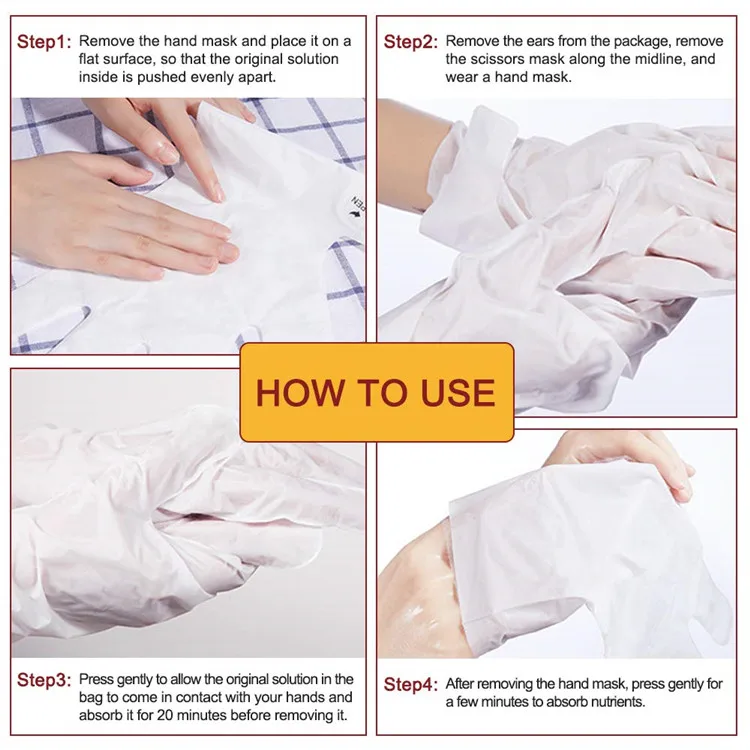 Step1: Remove the hand mask and place it on a flat surface, so that the original solution inside is pushed evenly apart.

Step2: Remove the ears from the package, remove the scissors mask along the midline, and wear a hand mask.

HOW TO USE

Step3: Press gently to allow the original solution in the bag to come in contact with your hands and absorb it for 20 minutes before removing it.

Step4: After removing the hand mask, press gently for a few minutes to absorb nutrients.