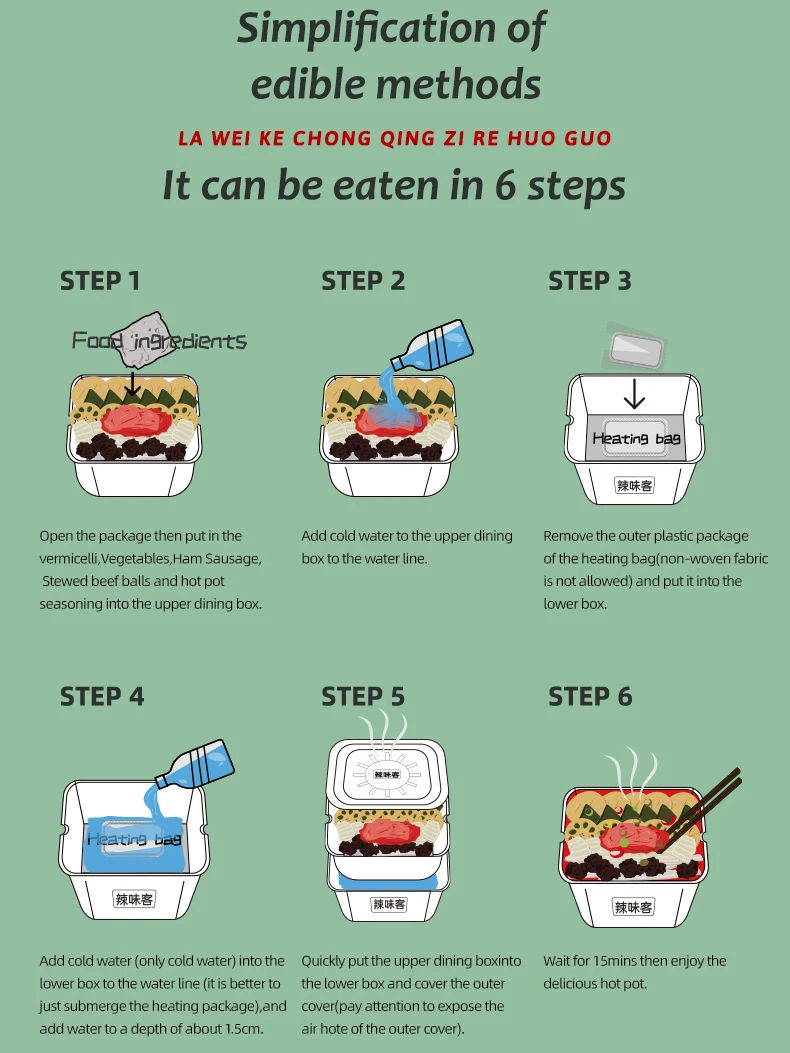 Simplification of edible methods

LA WEI KE CHONG QING ZI RE HUO GUO

It can be eaten in 6 steps

STEP 1

Food ingredients

Open the package then put in the vermicelli,Vegetables,Ham Sausage, Stewed beef balls and hot pot seasoning into the upper dining box.

STEP 2

Add cold water to the upper dining box to the water line.

STEP 3

Heating bag

辣味客

Remove the outer plastic package of the heating bag(non-woven fabric is not allowed) and put it into the lower box.

STEP 4

Heating bag

辣味客

Add cold water (only cold water) into the lower box to the water line (it is better to just submerge the heating package),and add water to a depth of about 1.5cm.

STEP 5

辣味客

辣味客

Quickly put the upper dining boxinto the lower box and cover the outer cover(pay attention to expose the air hote of the outer cover).

STEP 6

辣味客

Wait for 15mins then enjoy the delicious hot pot.