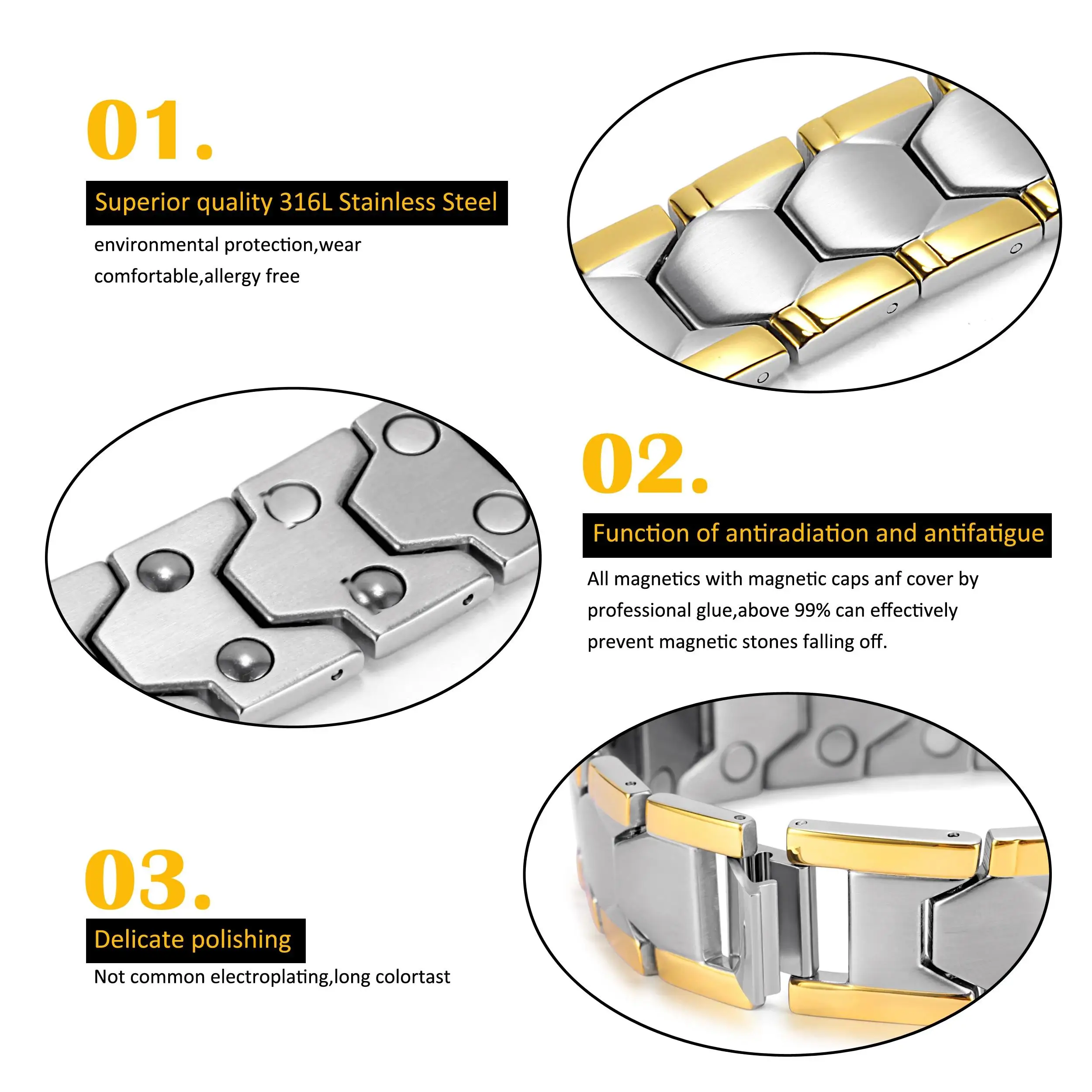 01.

Superior quality 316L Stainless Steel

environmental protection,wear comfortable,allergy free

02.

Function of antiradiation and antifatigue

All magnetics with magnetic caps anf cover by professional glue,above 99% can effectively prevent magnetic stones falling off.

03.

Delicate polishing

Not common electroplating,long colortast