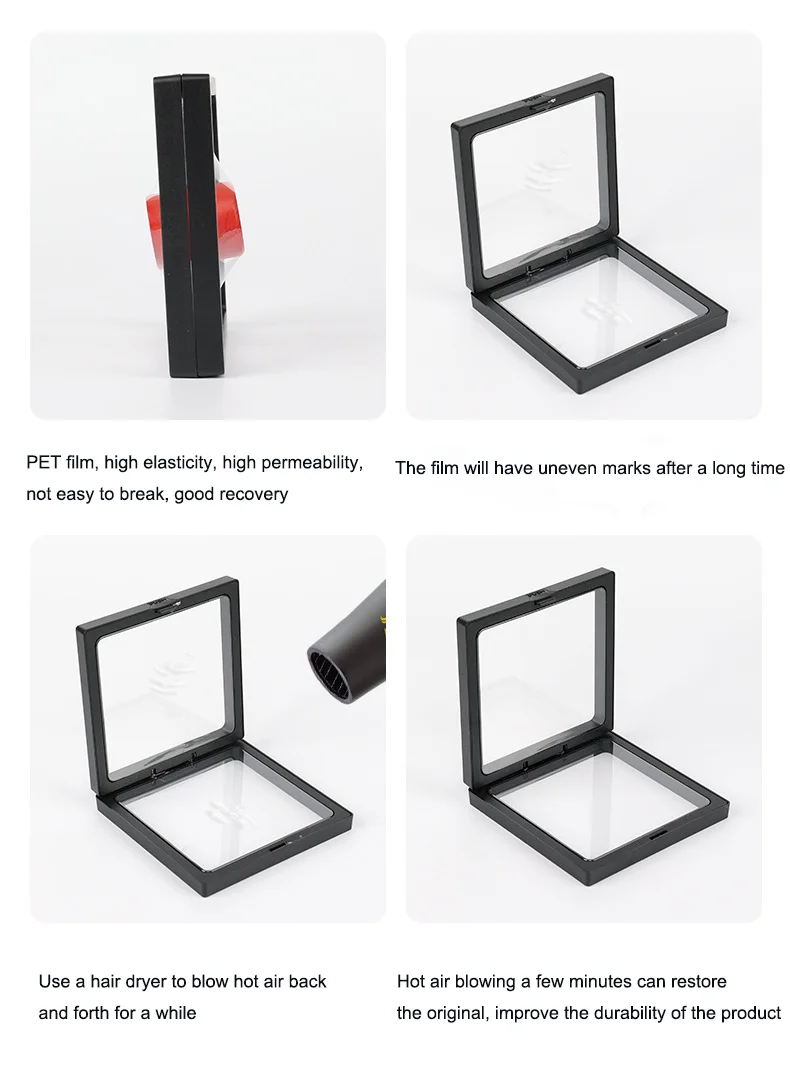 PET film, high elasticity, high permeability, not easy to break, good recovery

The film will have uneven marks after a long time

Use a hair dryer to blow hot air back and forth for a while

Hot air blowing a few minutes can restore the original, improve the durability of the product