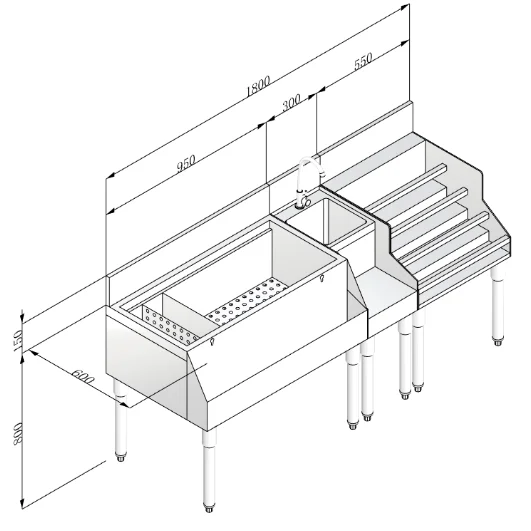 1800
550
300
950
150
600
800