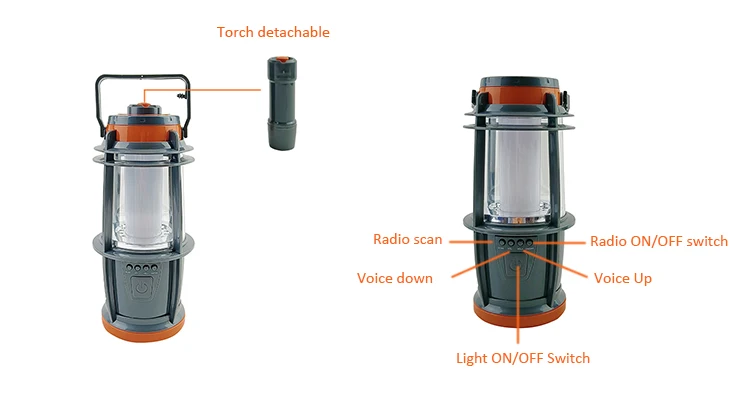 Torch detachable

Radio scan

Radio ON/OFF switch

Voice down

Voice Up

Light ON/OFF Switch