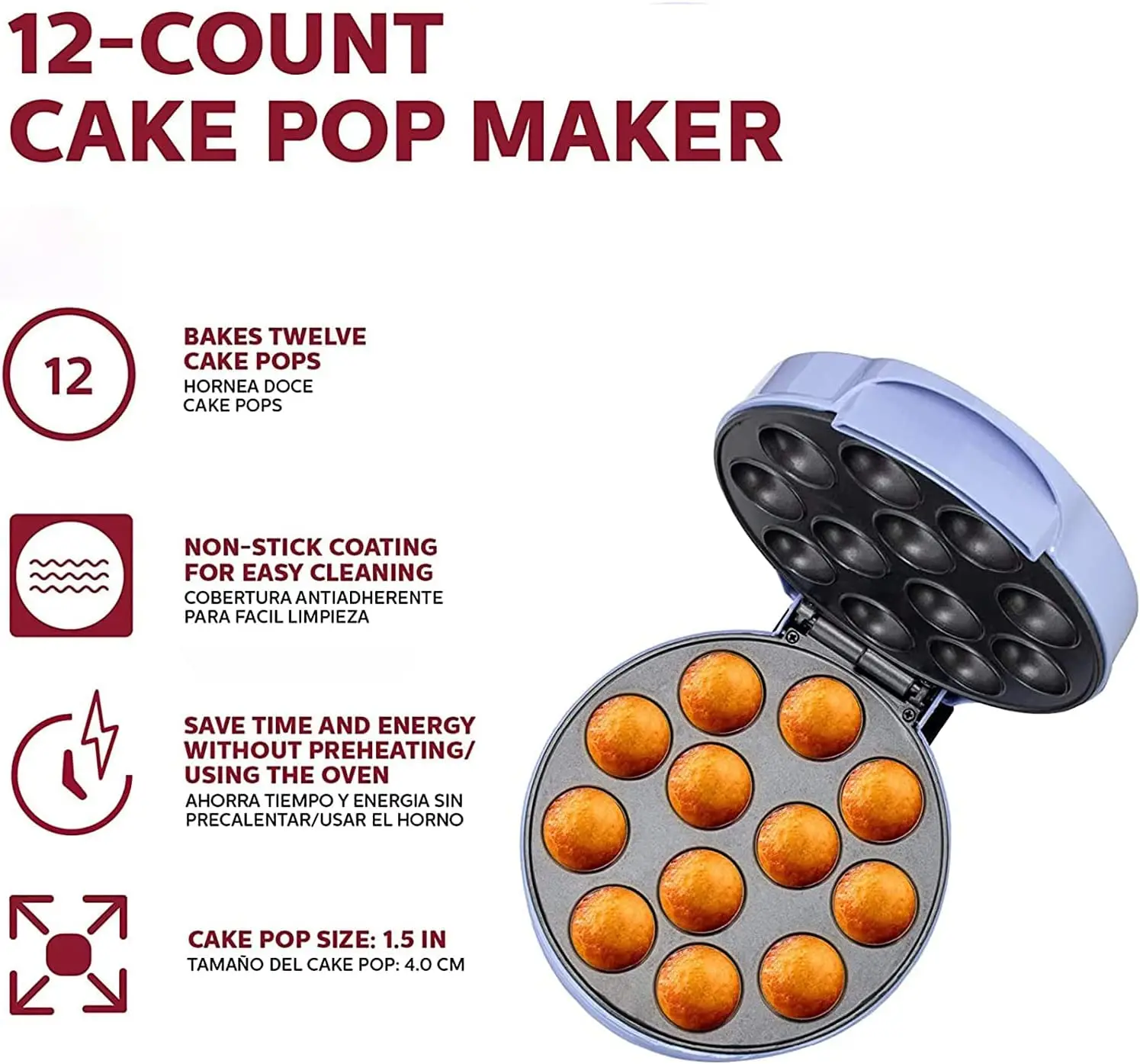 12-COUNT
CAKE POP MAKER

12

BAKES TWELVE CAKE POPS
HORNEA DOCE CAKE POPS

NON-STICK COATING FOR EASY CLEANING
COBERTURA ANTIADHERENTE PARA FACIL LIMPIEZA

SAVE TIME AND ENERGY WITHOUT PREHEATING/ USING THE OVEN
AHORRA TIEMPO Y ENERGIA SIN PRECALENTAR/USAR EL HORNO

CAKE POP SIZE: 1.5 IN
TAMAÑO DEL CAKE POP: 4.0 CM