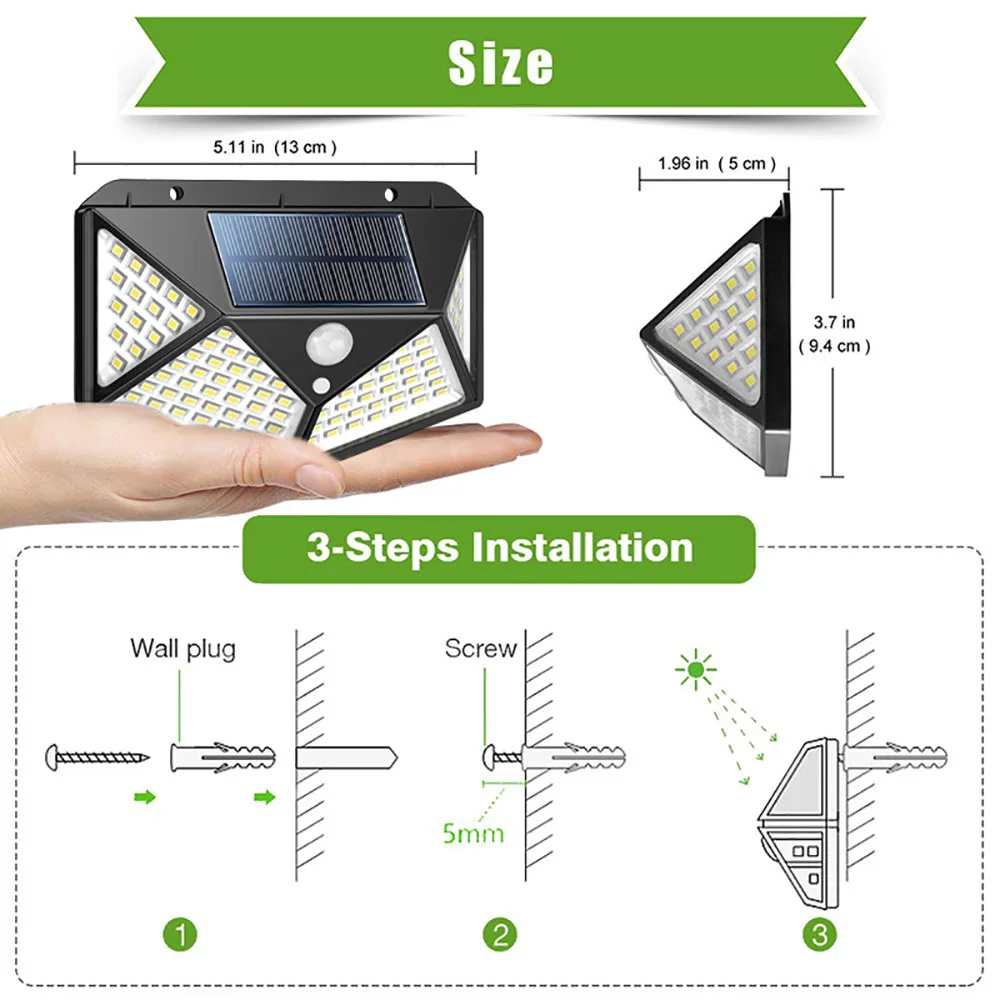 Size

5.11 in (13 cm)

1.96 in (5 cm)

3.7 in (9.4 cm)

3-Steps Installation

Wall plug

Screw

5mm

1

2

3