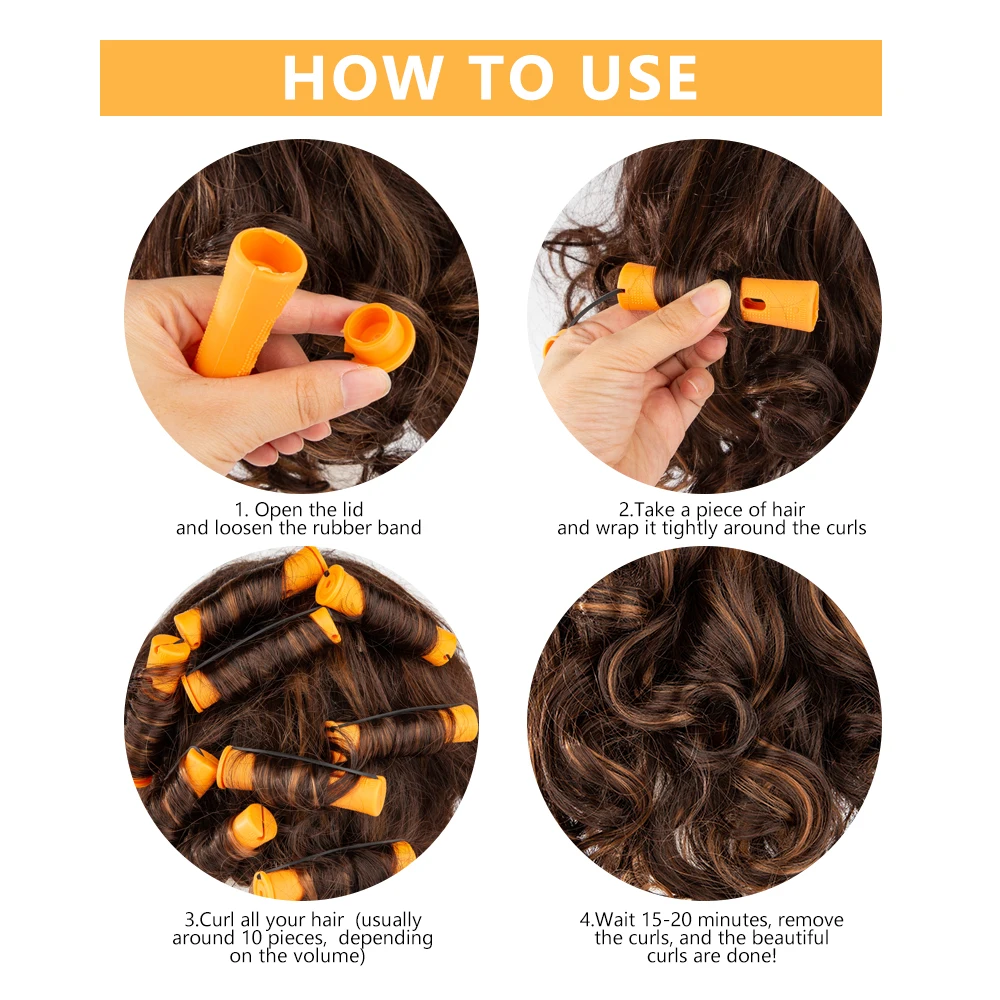 HOW TO USE

1. Open the lid and loosen the rubber band

2.Take a piece of hair and wrap it tightly around the curls

3.Curl all your hair (usually around 10 pieces, depending on the volume)

4.Wait 15-20 minutes, remove the curls, and the beautiful curls are done!