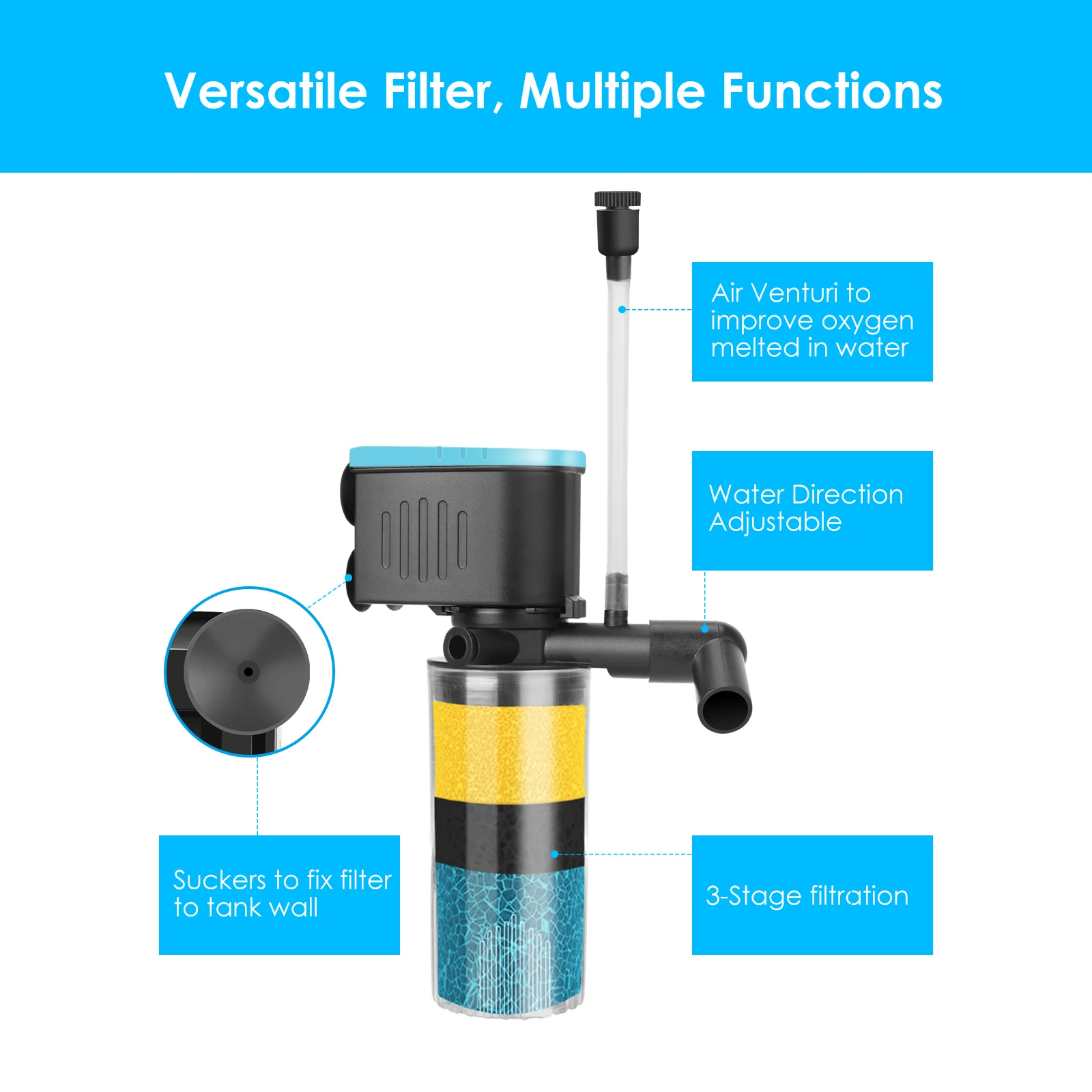 Versatile Filter, Multiple Functions

Air Venturi to improve oxygen melted in water

Water Direction Adjustable

Suckers to fix filter to tank wall

3-Stage filtration